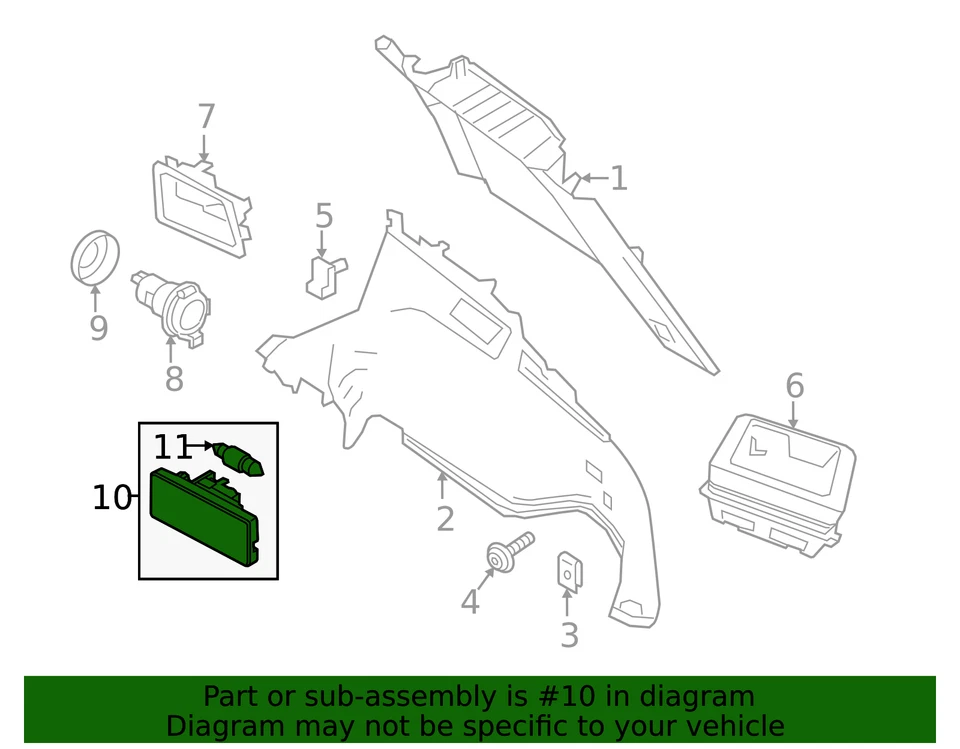 7
1
5
9
8
6
11
10
2
4
3

Part or sub-assembly is #10 in diagram
Diagram may not be specific to your vehicle