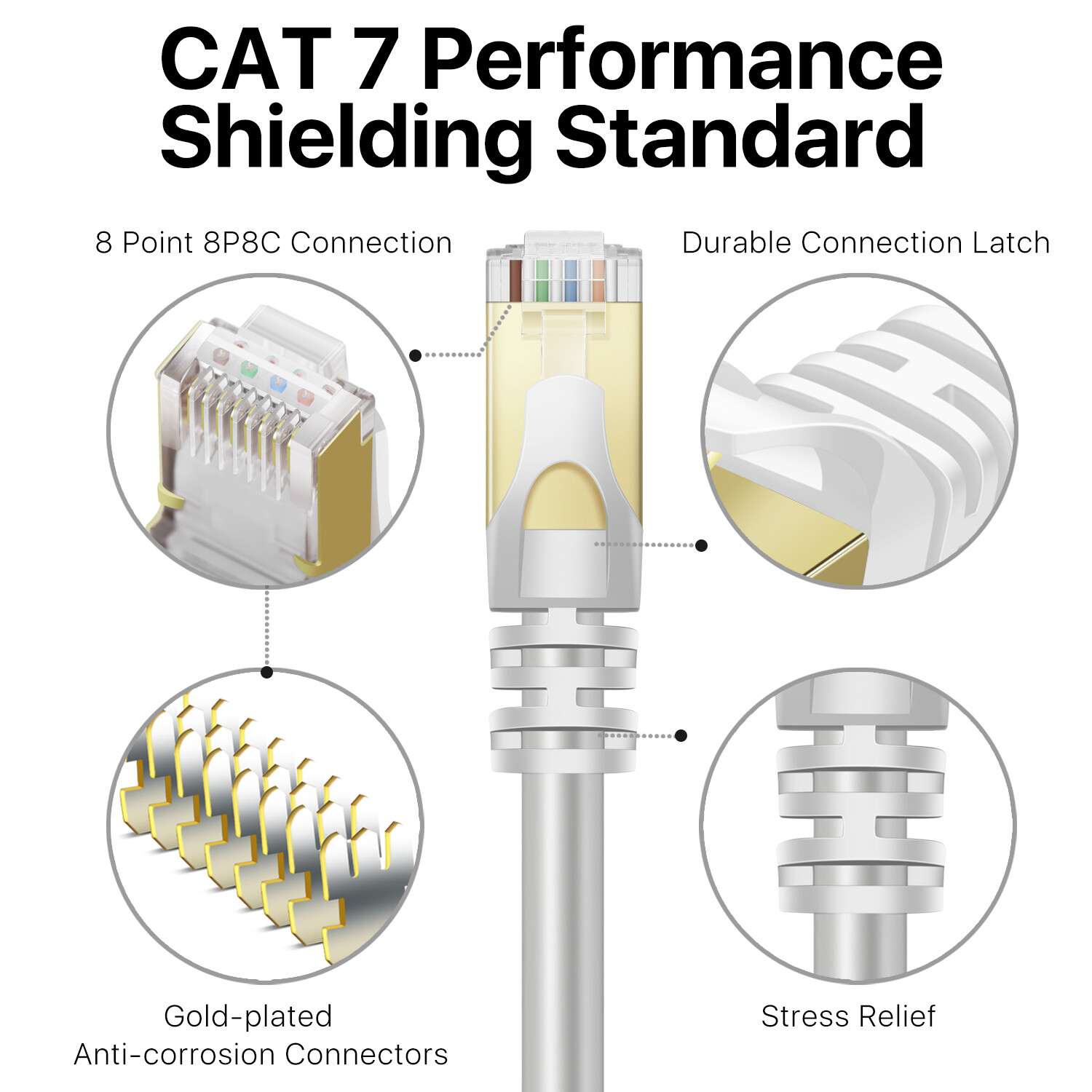 CAT 7 Performance Shielding Standard

8 Point 8P8C Connection

Durable Connection Latch

Gold-plated
Anti-corrosion Connectors

Stress Relief