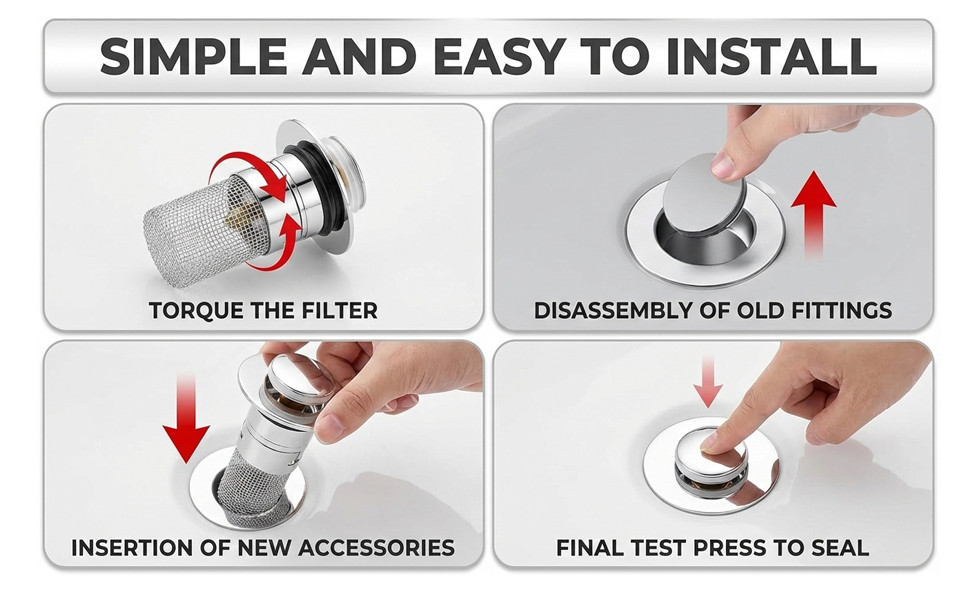 SIMPLE AND EASY TO INSTALL

TORQUE THE FILTER

DISASSEMBLY OF OLD FITTINGS

INSERTION OF NEW ACCESSORIES

FINAL TEST PRESS TO SEAL