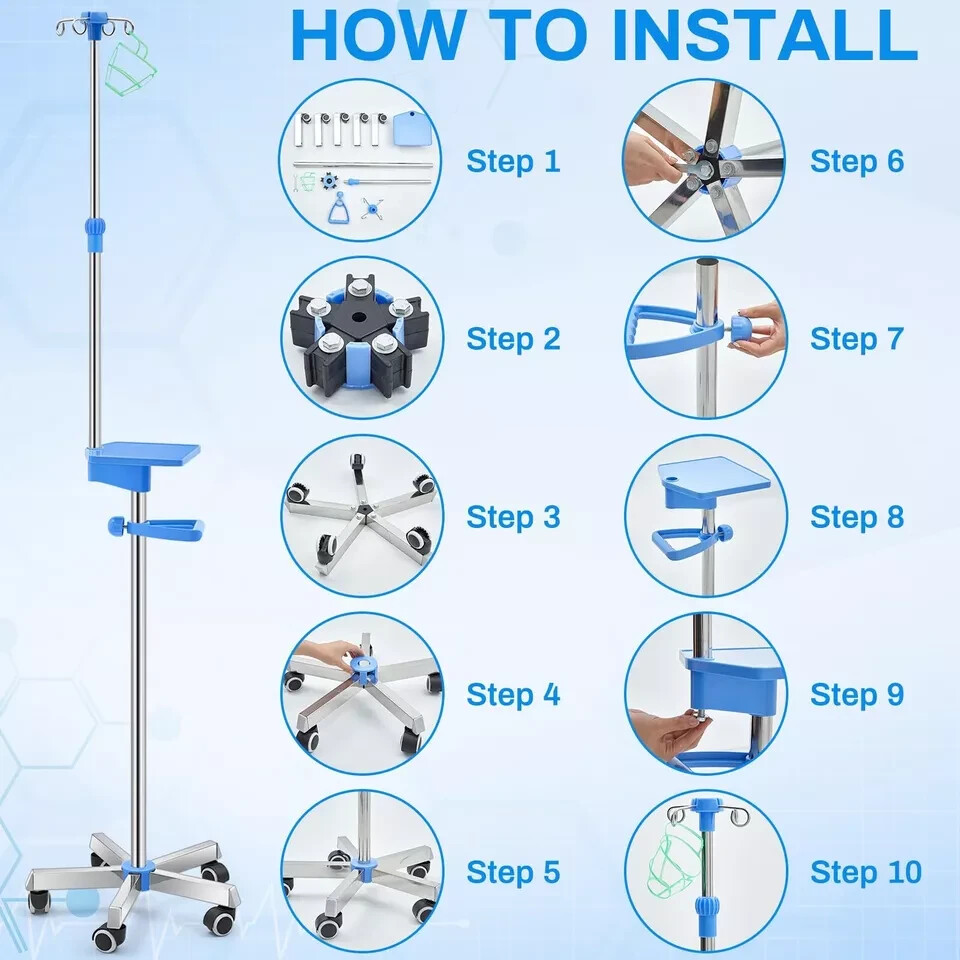 HOW TO INSTALL

Step 1

Step 2

Step 3

Step 4

Step 5

Step 6

Step 7

Step 8

Step 9

Step 10