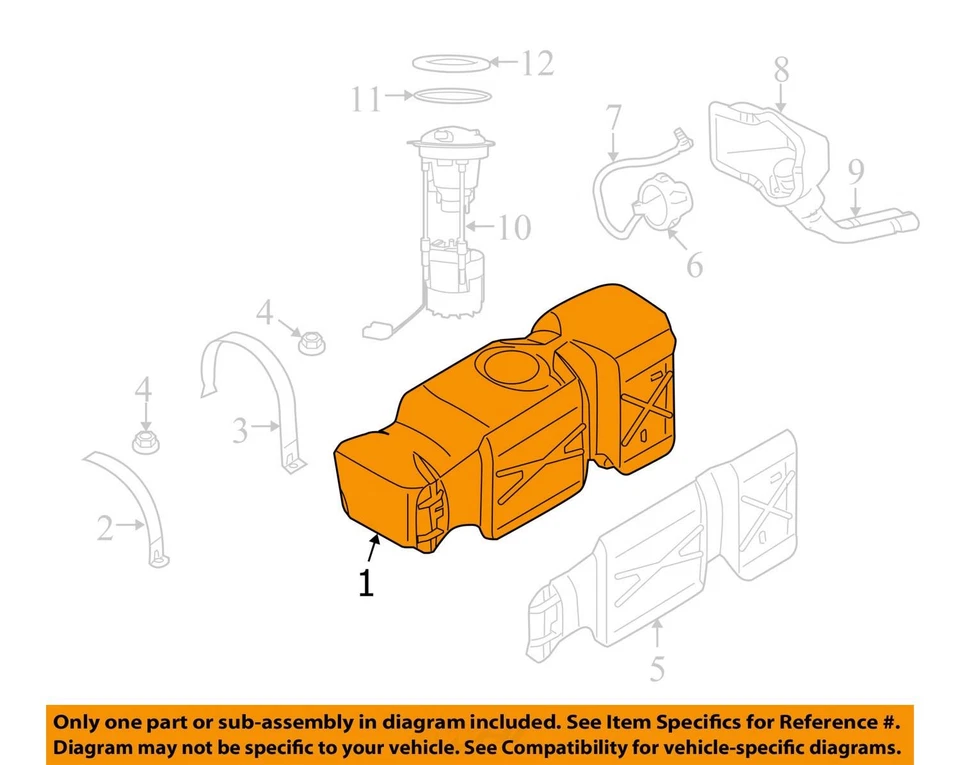 12
11
8
7
9
10
6
4
4
3
2
1
5

Only one part or sub-assembly in diagram included. See Item Specifics for Reference #.
Diagram may not be specific to your vehicle. See Compatibility for vehicle-specific diagrams.