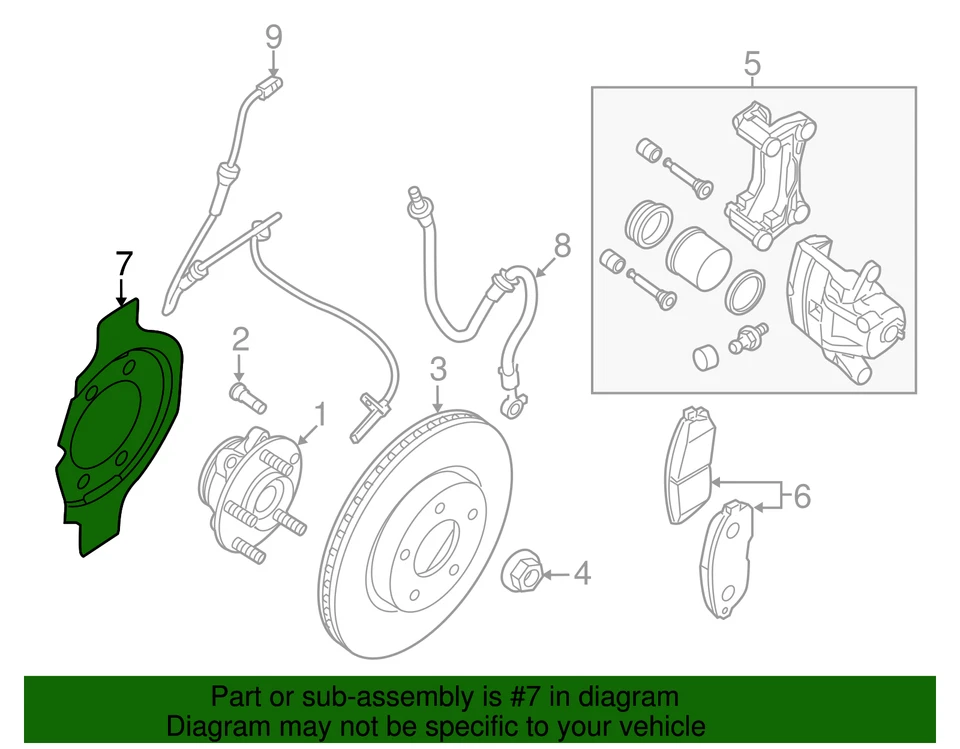 9

5

7

8

2

3

1

6

4

Part or sub-assembly is #7 in diagram
Diagram may not be specific to your vehicle