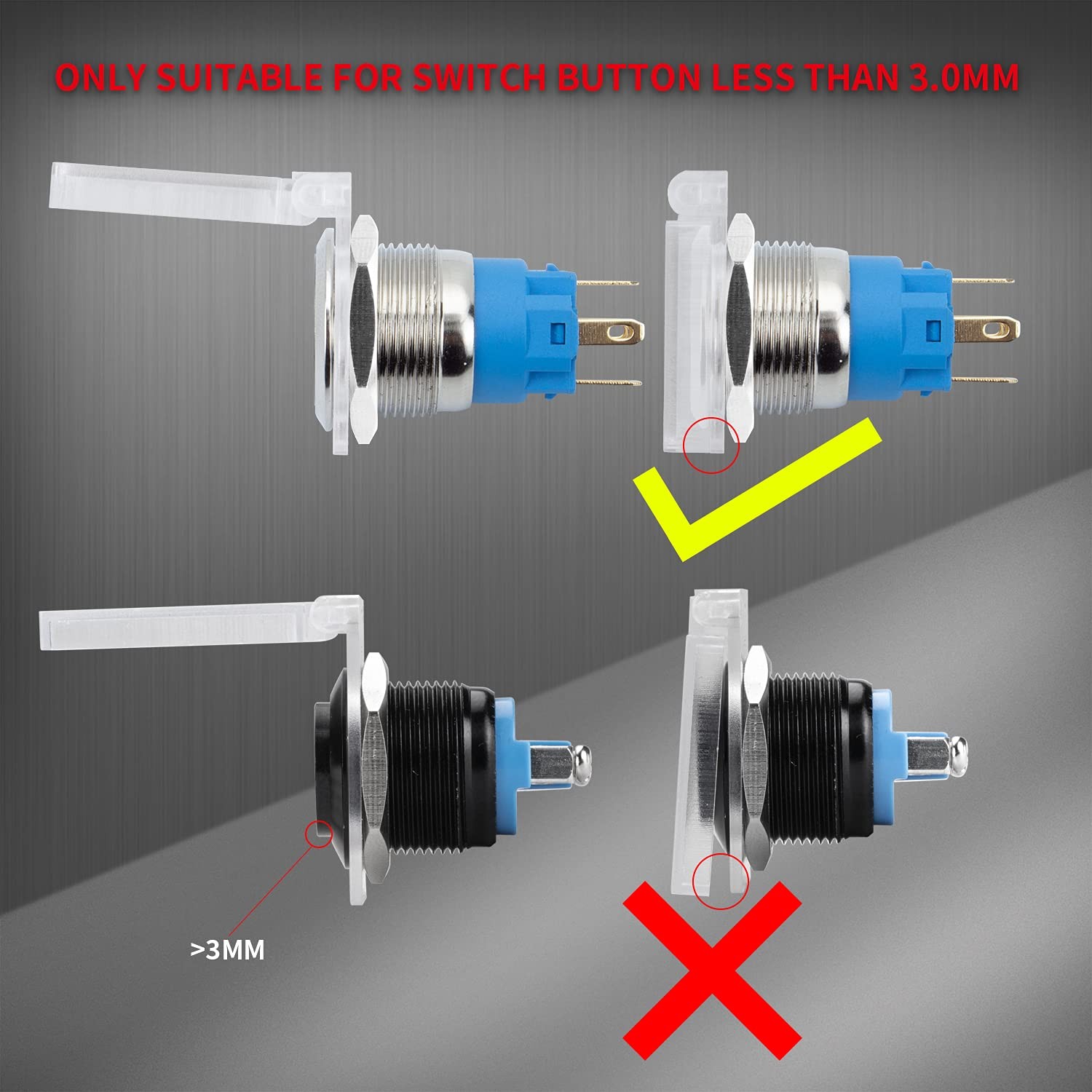 ONLY SUITABLE FOR SWITCH BUTTON LESS THAN 3.0MM

>3MM