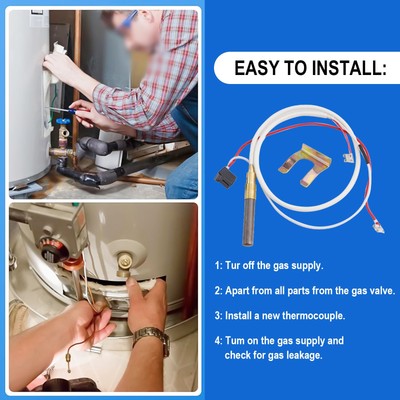 EASY TO INSTALL:

1: Tur off the gas supply.

2: Apart from all parts from the gas valve.

3: Install a new thermocouple.

4: Tum on the gas supply and check for gas leakage.