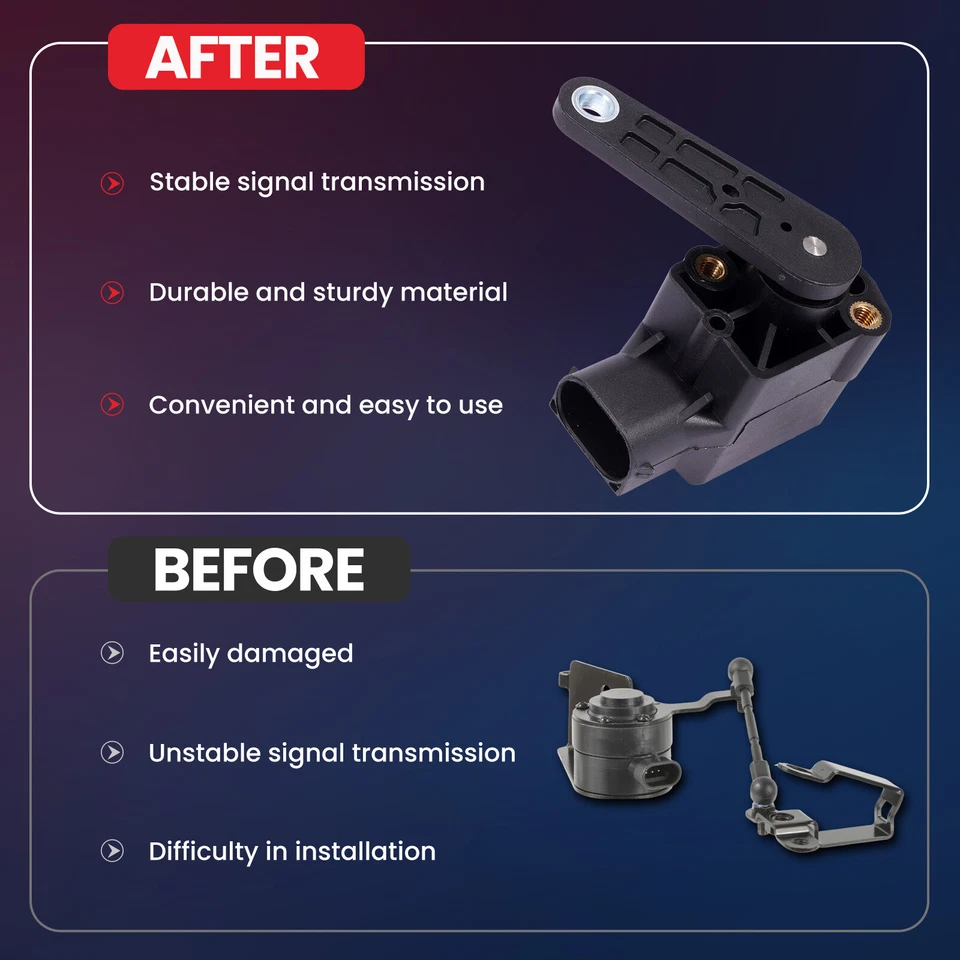 AFTER

Stable signal transmission

Durable and sturdy material

Convenient and easy to use

BEFORE

Easily damaged

Unstable signal transmission

Difficulty in installation