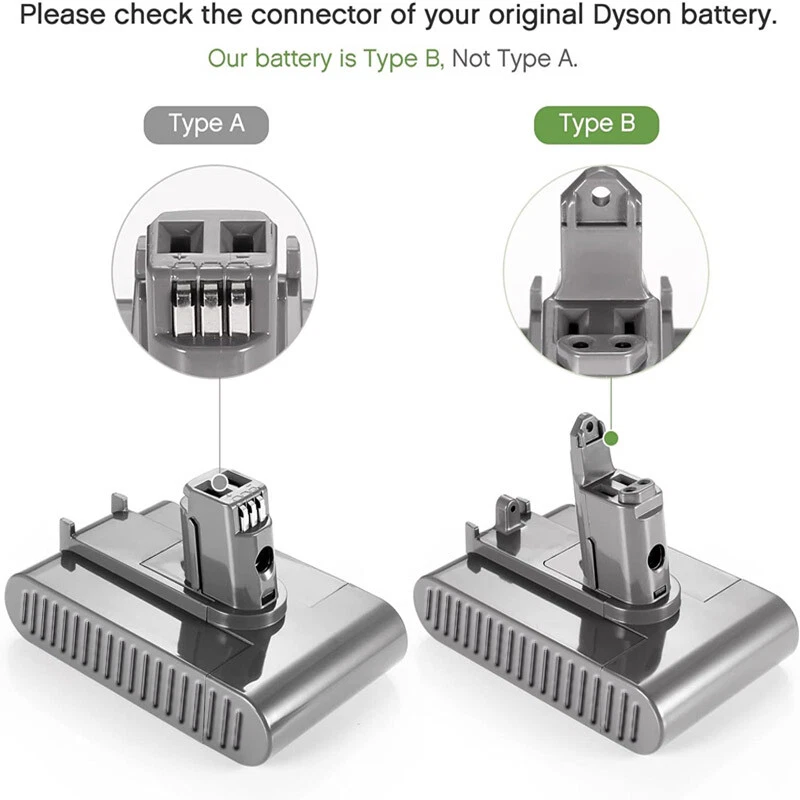 Please check the connector of your original Dyson battery.

Our battery is Type B, Not Type A.

Type A

Type B