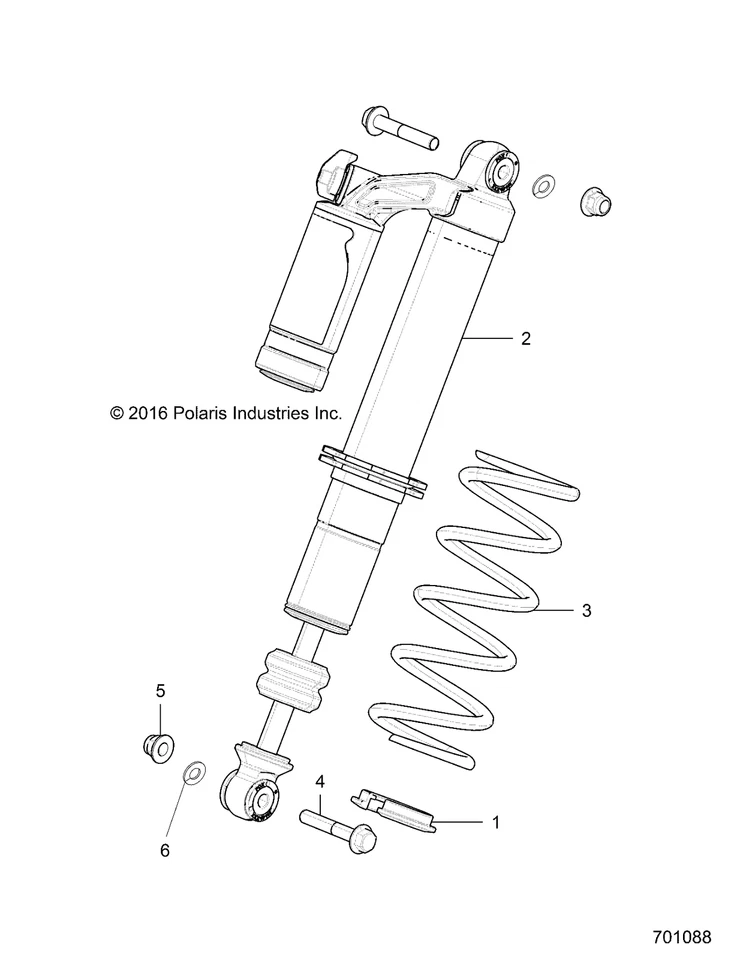 2

© 2016 Polaris Industries Inc.

3

5

4

1

6

701088