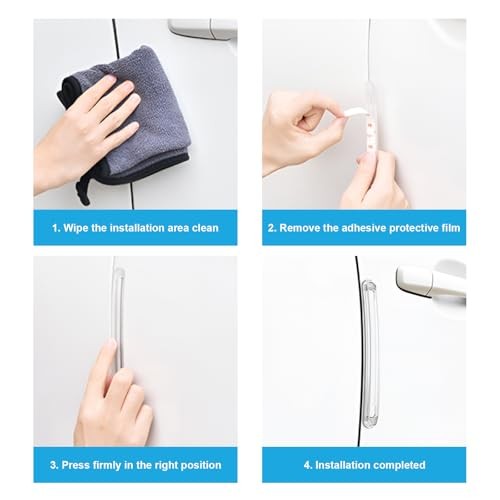 1. Wipe the installation area clean

2. Remove the adhesive protective film

3. Press firmly in the right position

4. Installation completed