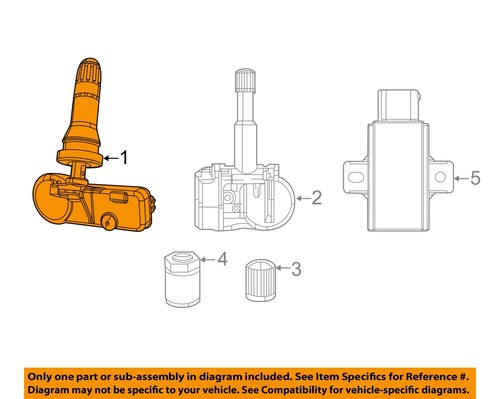 1

2

5

4

3

Only one part or sub-assembly in diagram included. See Item Specifics for Reference #. Diagram may not be specific to your vehicle. See Compatibility for vehicle-specific diagrams.