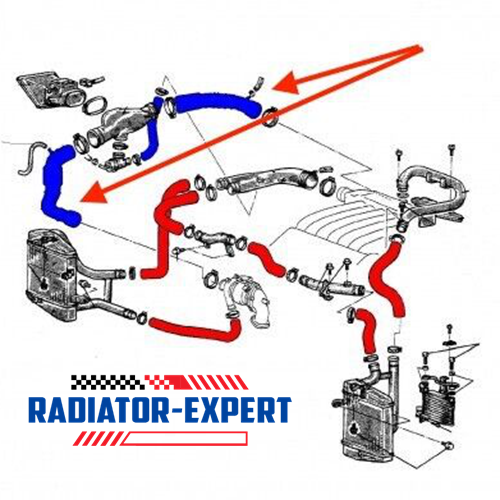 RADIATOR-EXPERT