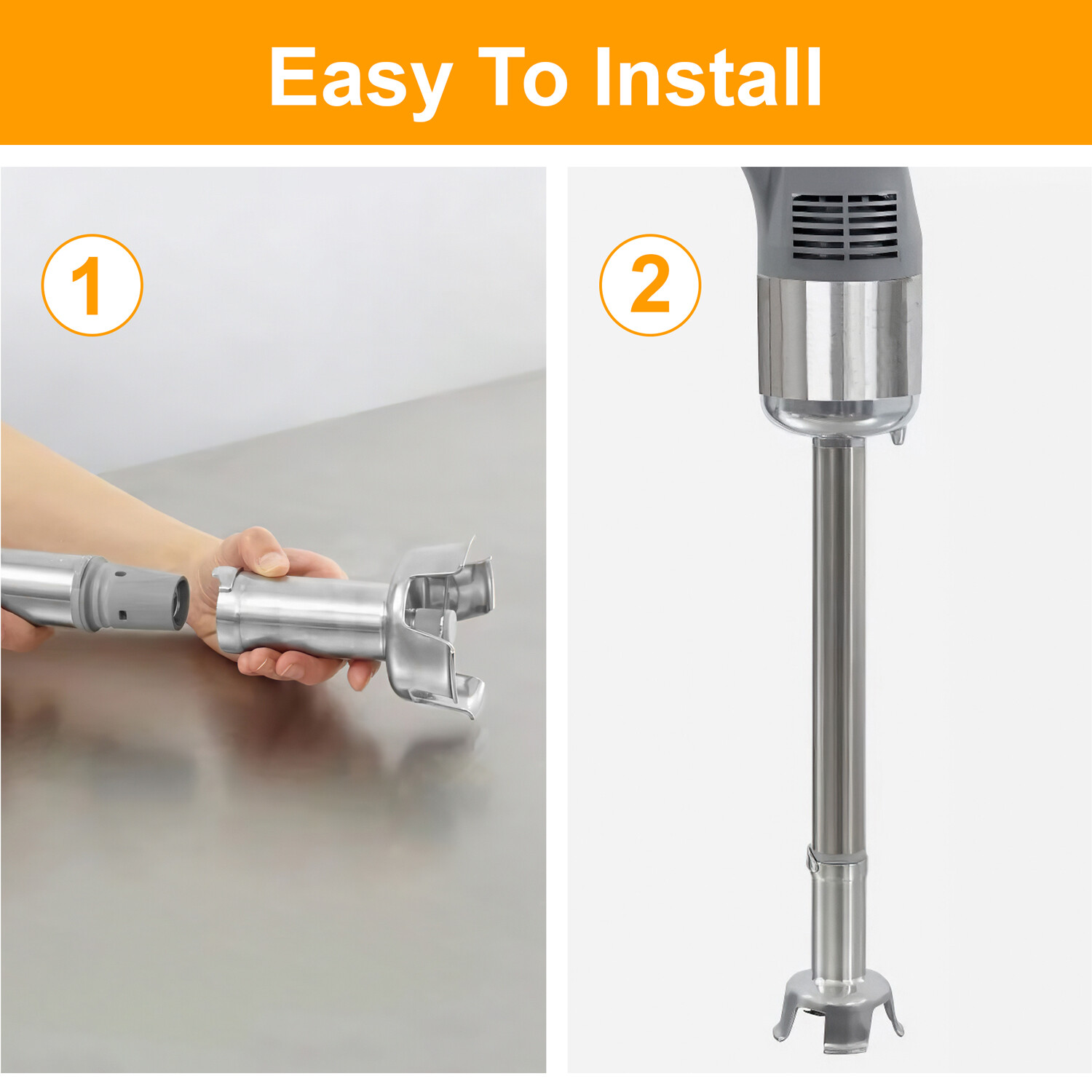 Easy To Install

1

2