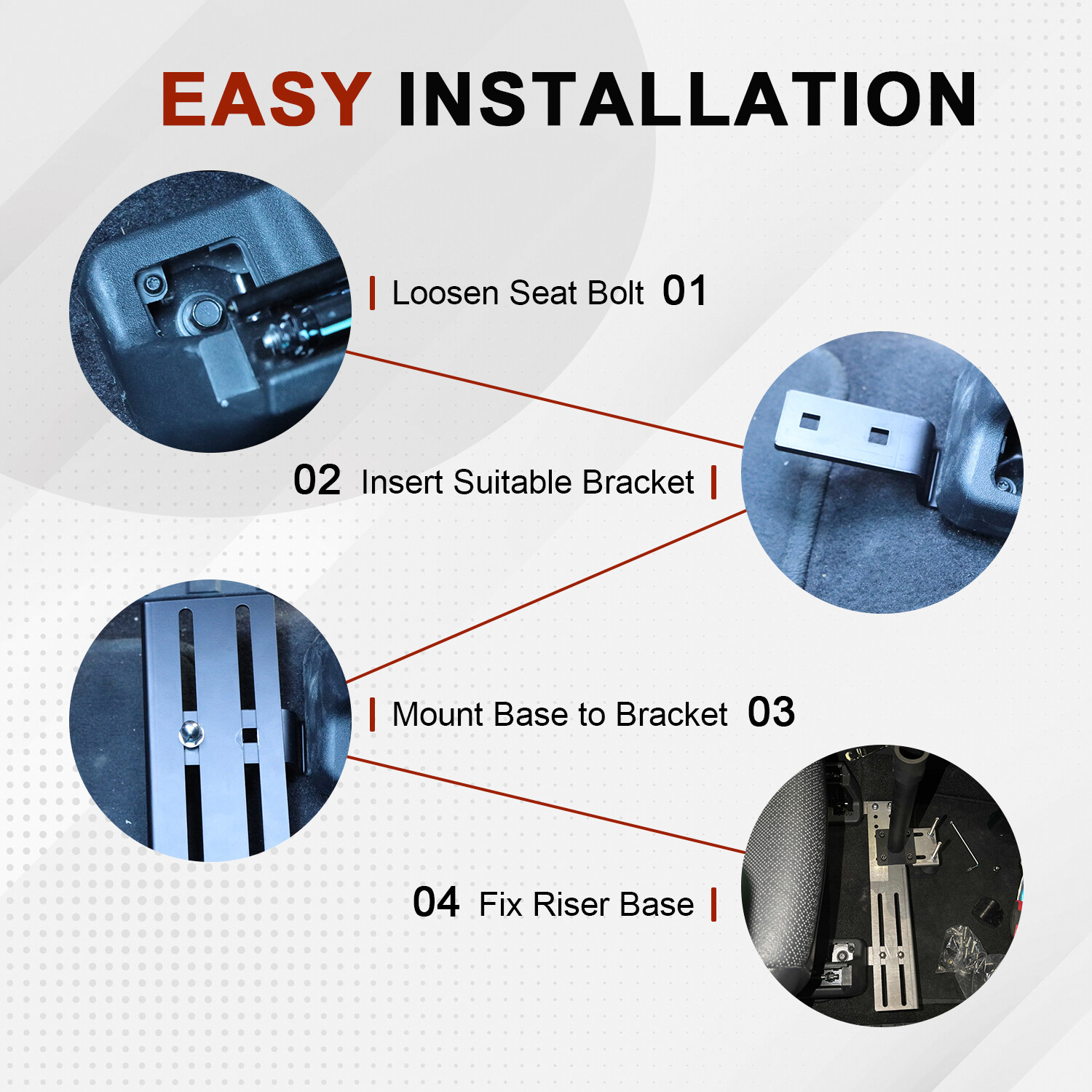 EASY INSTALLATION

Loosen Seat Bolt 01

02 Insert Suitable Bracket

Mount Base to Bracket 03

04 Fix Riser Base