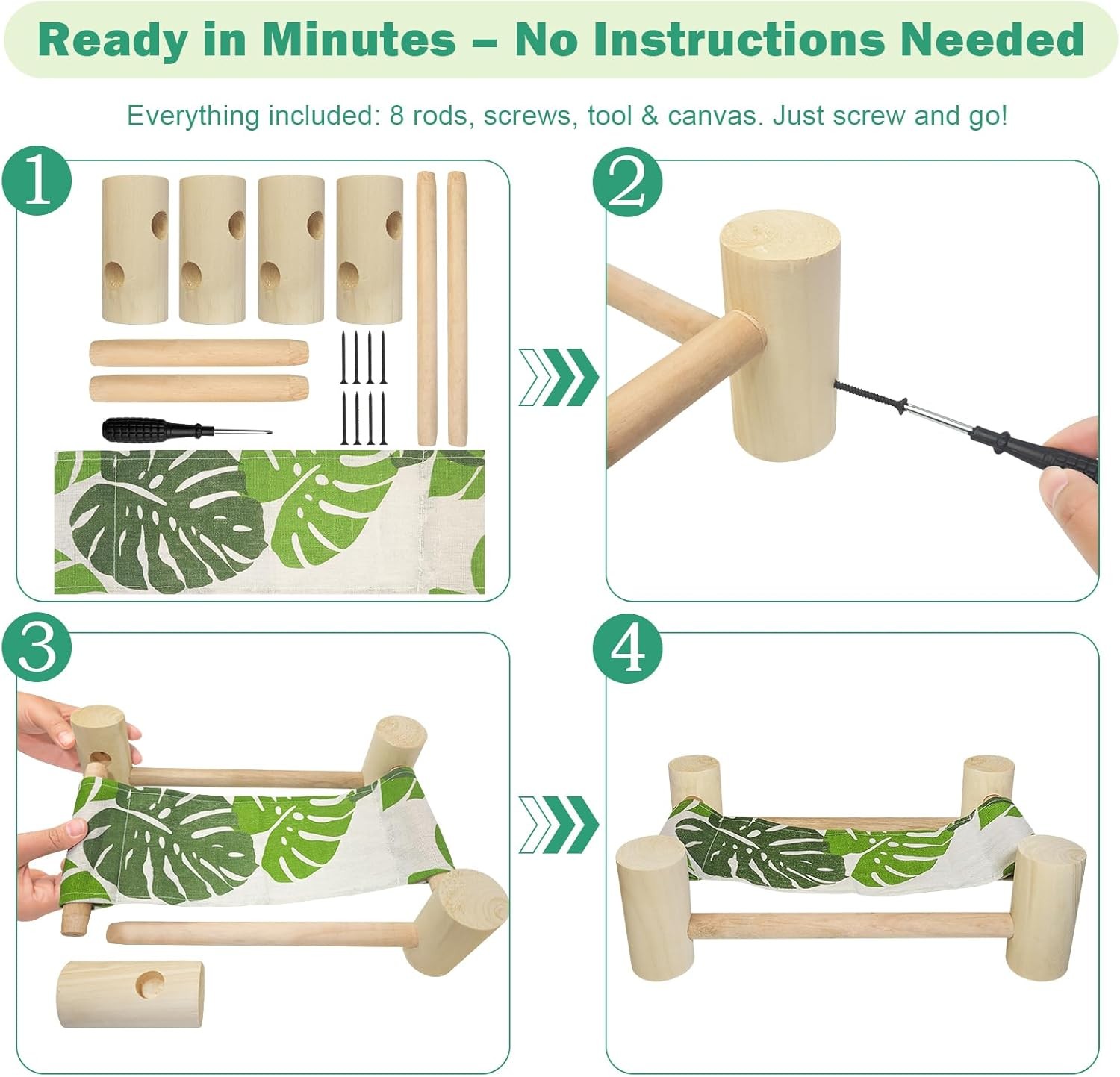 Ready in Minutes – No Instructions Needed

Everything included: 8 rods, screws, tool & canvas. Just screw and go!

1

2

3

4