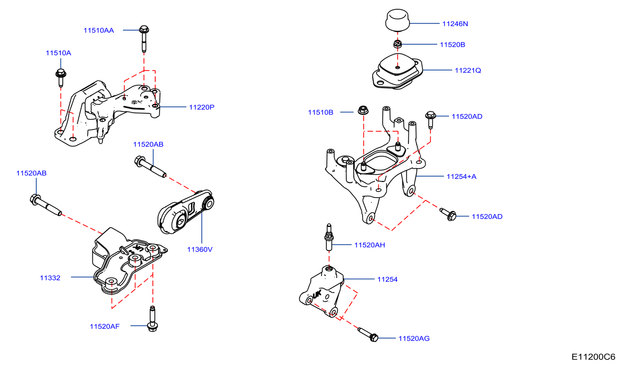 11510AA
11510A
11220P
11520AB
11520AB
11360V
11332
11520AF
11246N
11520B
11221Q
11510B
11520AD
11254+A
11520AD
11520AH
11254
11520AG
E11200C6