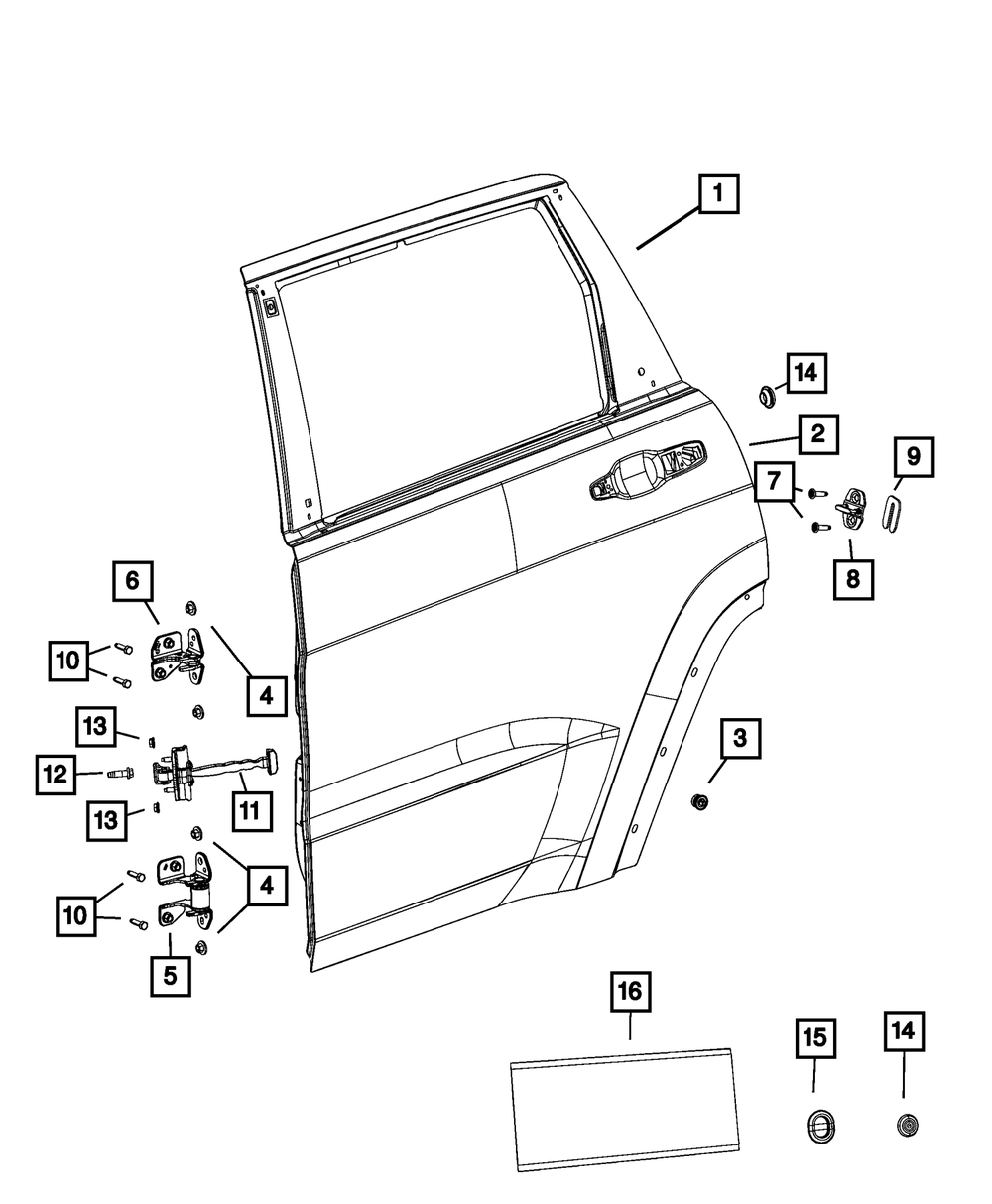 1
14
2
9
7
8
6
10
4
13
12
11
13
3
4
10
5
16
15
14