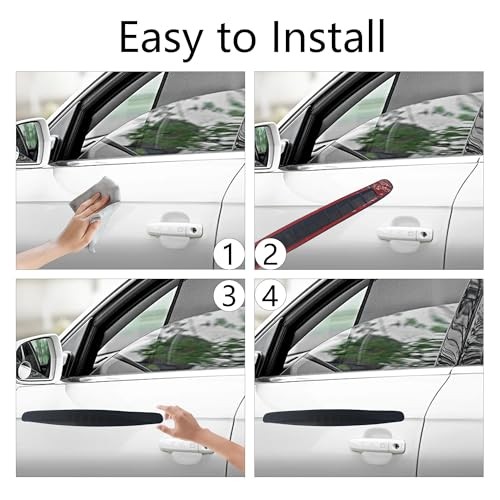 Easy to Install

1

2

3

4