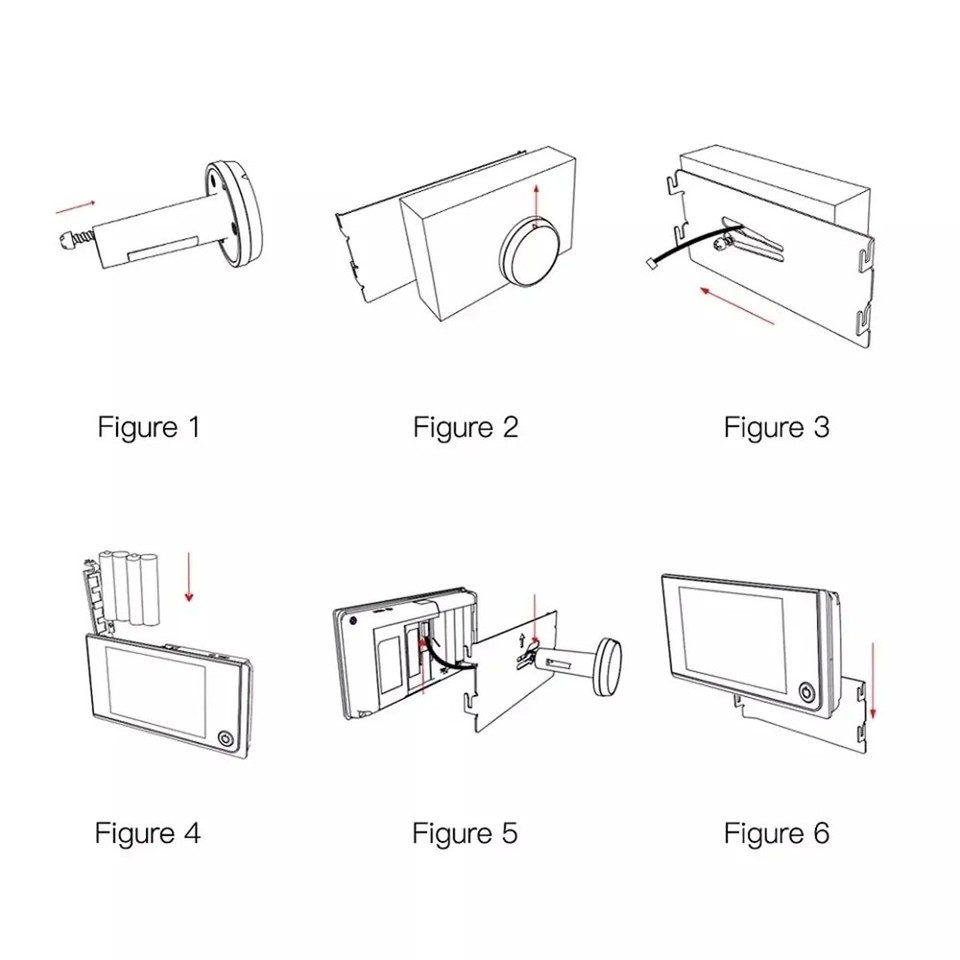 Figure 1

Figure 2

Figure 3

Figure 4

Figure 5

Figure 6