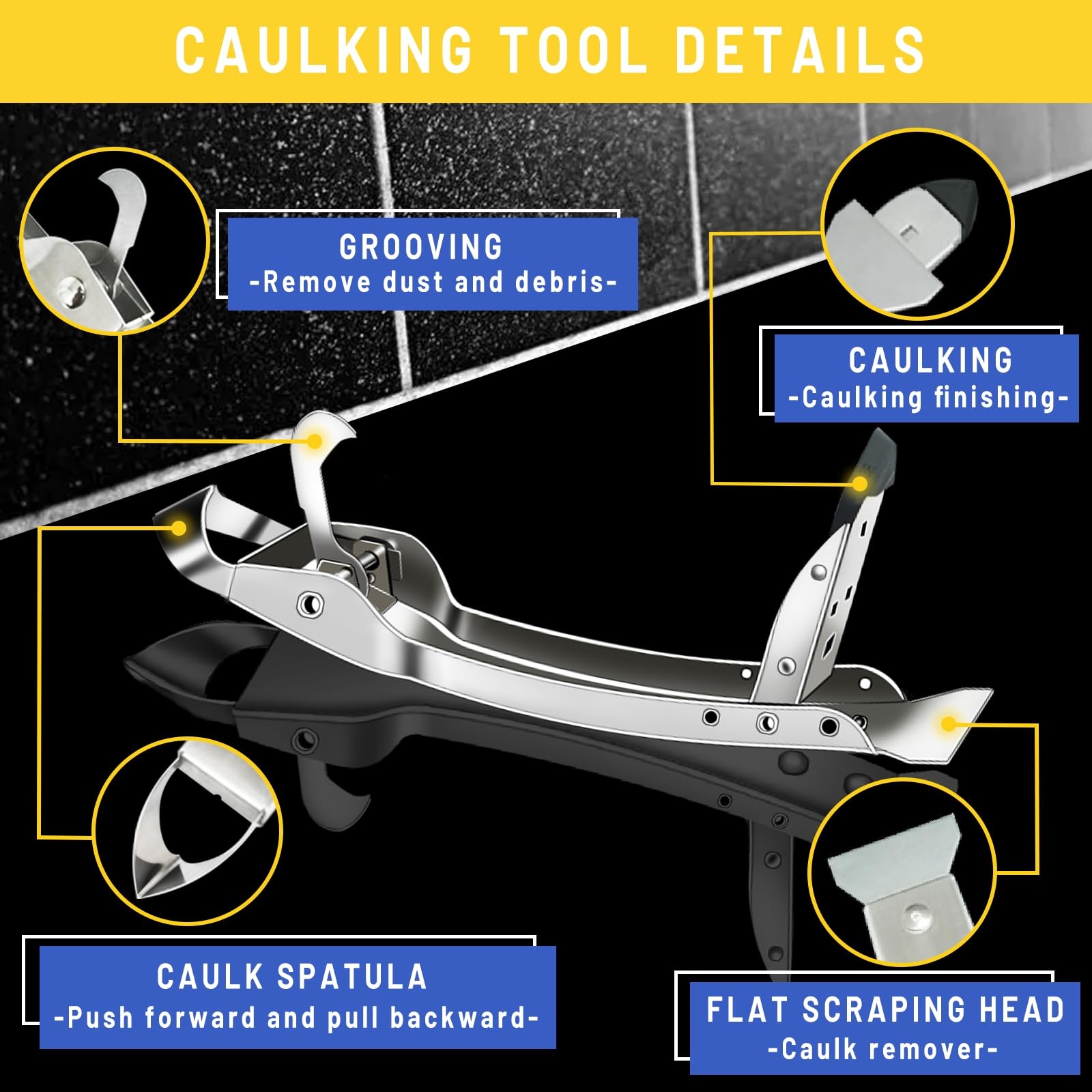 CAULKING TOOL DETAILS

GROOVING
-Remove dust and debris-

CAULKING
-Caulking finishing-

CAULK SPATULA
-Push forward and pull backward-

FLAT SCRAPING HEAD
-Caulk remover-