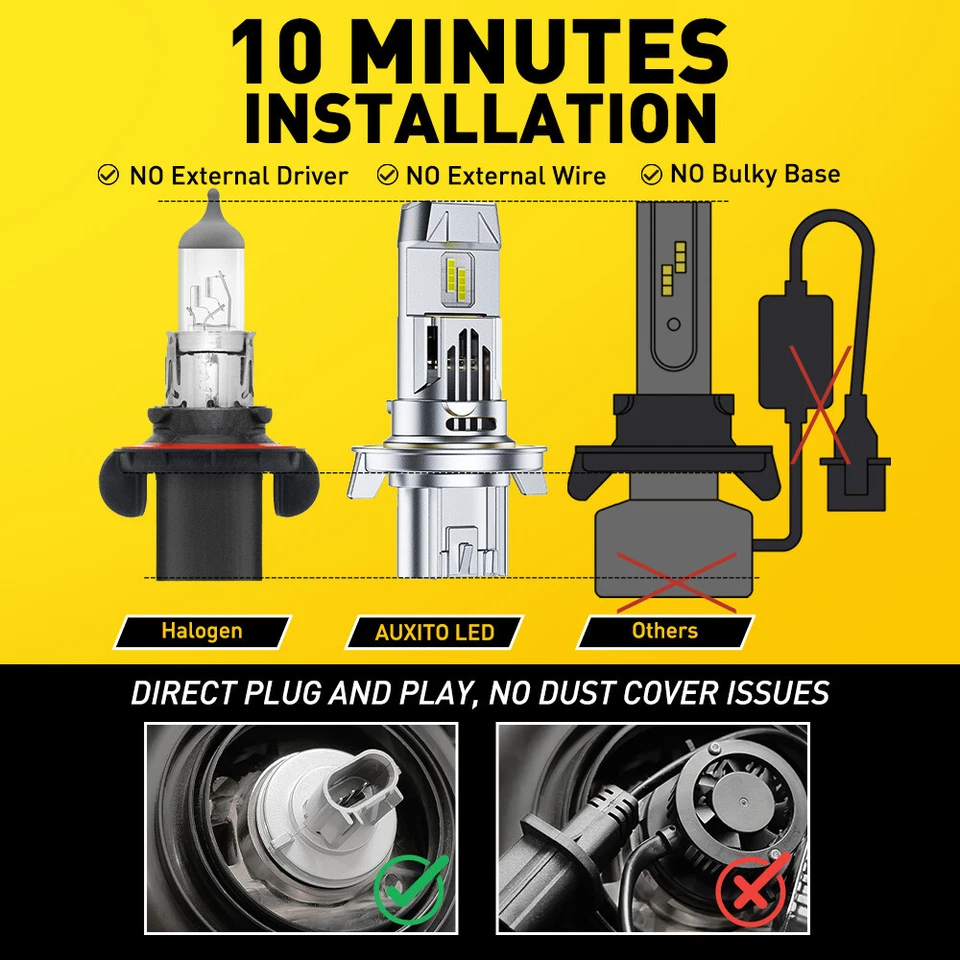 10 MINUTES INSTALLATION

NO External Driver
NO External Wire
NO Bulky Base

Halogen
AUXITO LED
Others

DIRECT PLUG AND PLAY, NO DUST COVER ISSUES