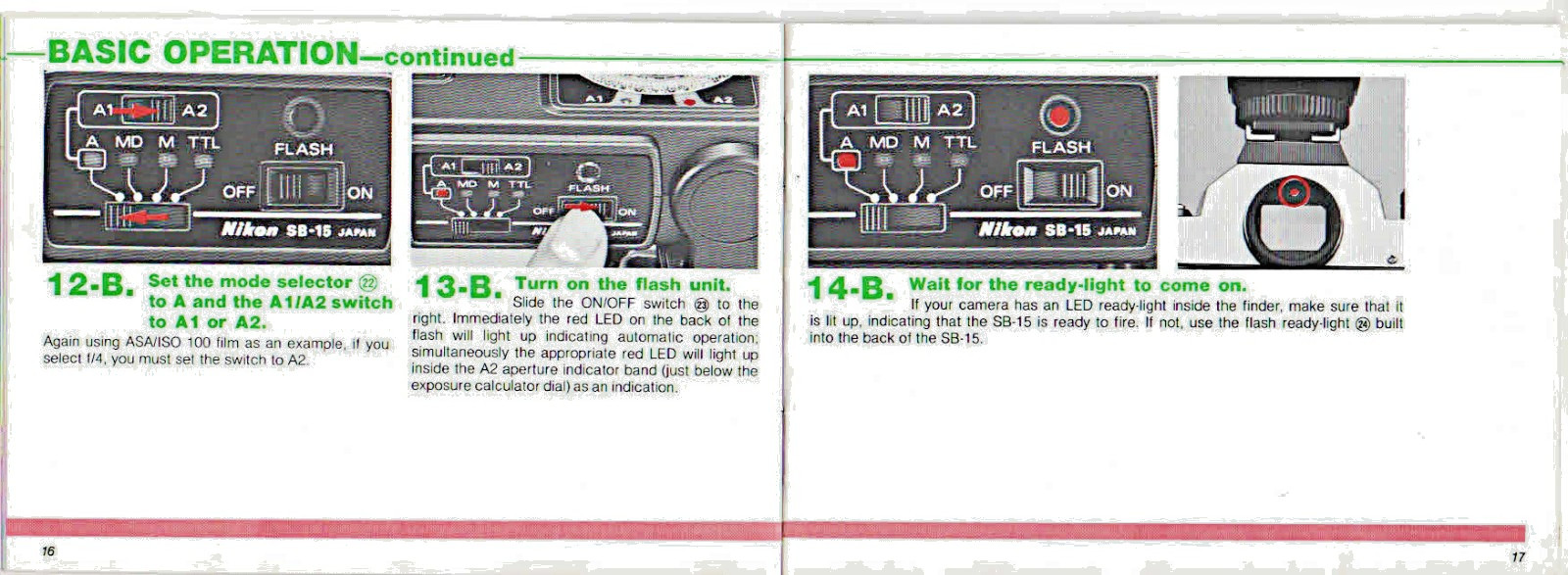 BASIC OPERATION—continued

A1 A2
A MD M TTL
FLASH
OFF ON
Nikon SB-15 JAPAN

12-B. Set the mode selector ㉒ to A and the A1/A2 switch to A1 or A2.

Again using ASA/ISO 100 film as an example, if you select f/4, you must set the switch to A2.

A1 A2
A1 A2
A MD M TTL
FLASH
OFF ON
JAPAN

13-B. Turn on the flash unit.

Slide the ON/OFF switch ㉓ to the right. Immediately the red LED on the back of the flash will light up indicating automatic operation; simultaneously the appropriate red LED will light up inside the A2 aperture indicator band (just below the exposure calculator dial) as an indication.

16

A1 A2
A MD M TTL
FLASH
OFF ON
Nikon SB-15 JAPAN

14-B. Wait for the ready-light to come on.

If your camera has an LED ready-light inside the finder, make sure that it is lit up, indicating that the SB-15 is ready to fire. If not, use the flash ready-light ㉔ built into the back of the SB-15.

17