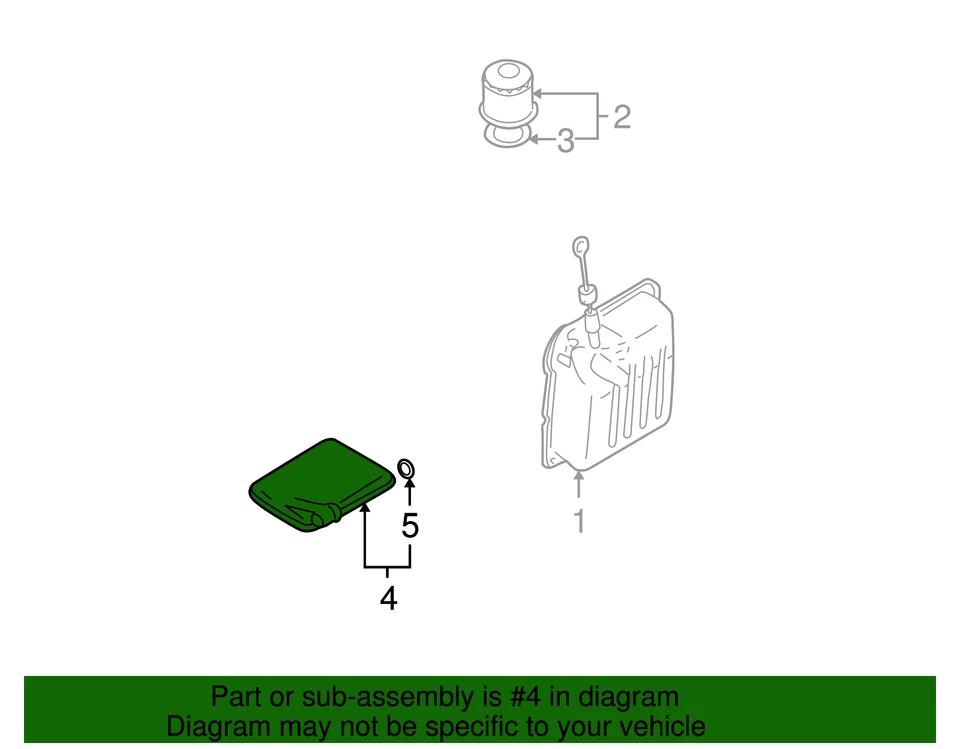 2
3
1
5
4
Part or sub-assembly is #4 in diagram
Diagram may not be specific to your vehicle