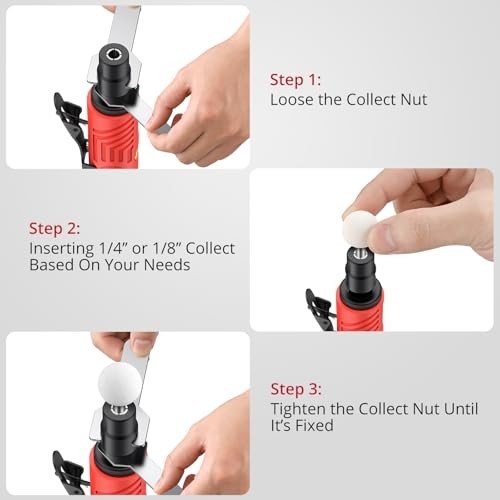 Step 1:
Loose the Collect Nut

Step 2:
Inserting 1/4” or 1/8” Collect Based On Your Needs

Step 3:
Tighten the Collect Nut Until It’s Fixed