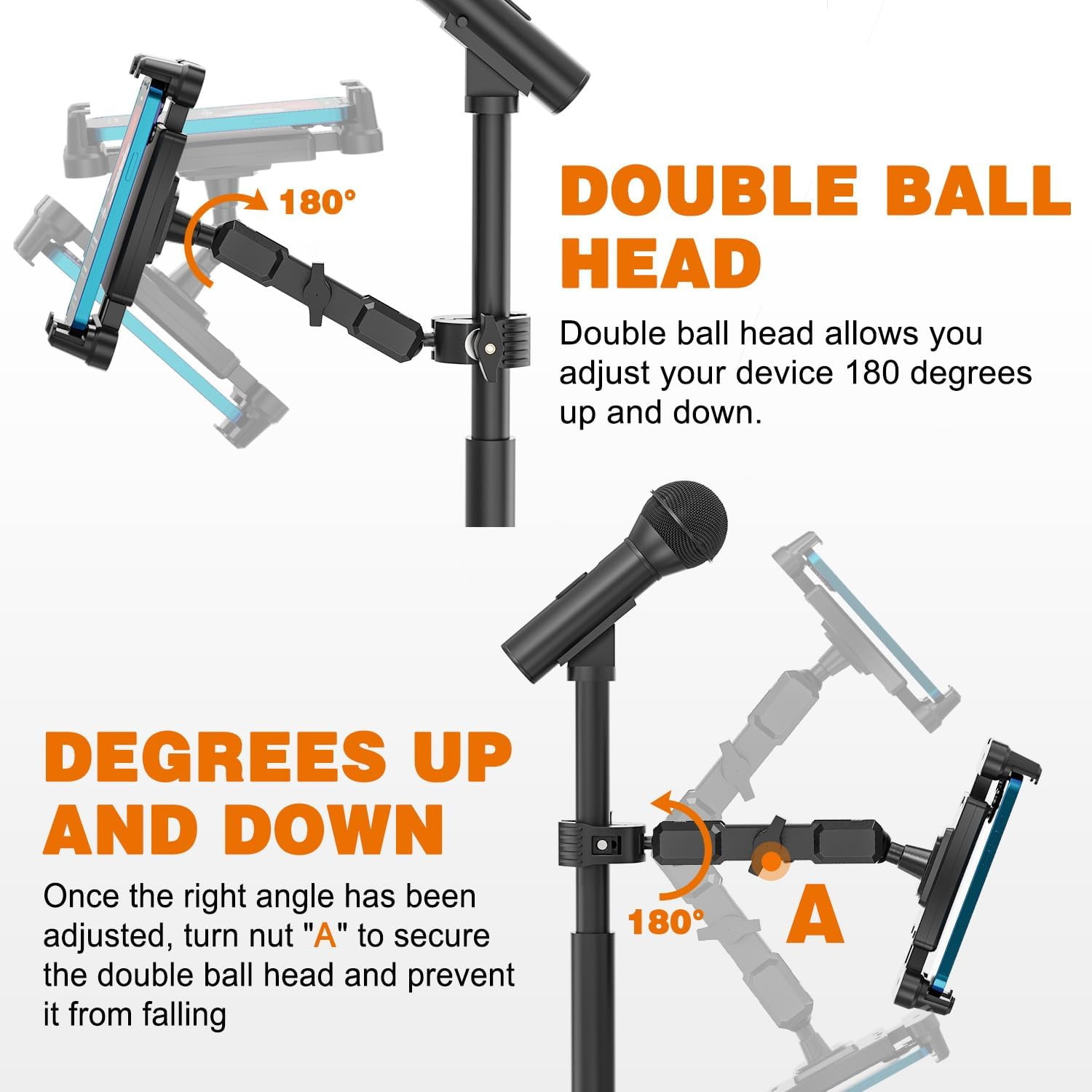 180°

DOUBLE BALL HEAD

Double ball head allows you adjust your device 180 degrees up and down.

DEGREES UP AND DOWN

Once the right angle has been adjusted, turn nut "A" to secure the double ball head and prevent it from falling

180°

A