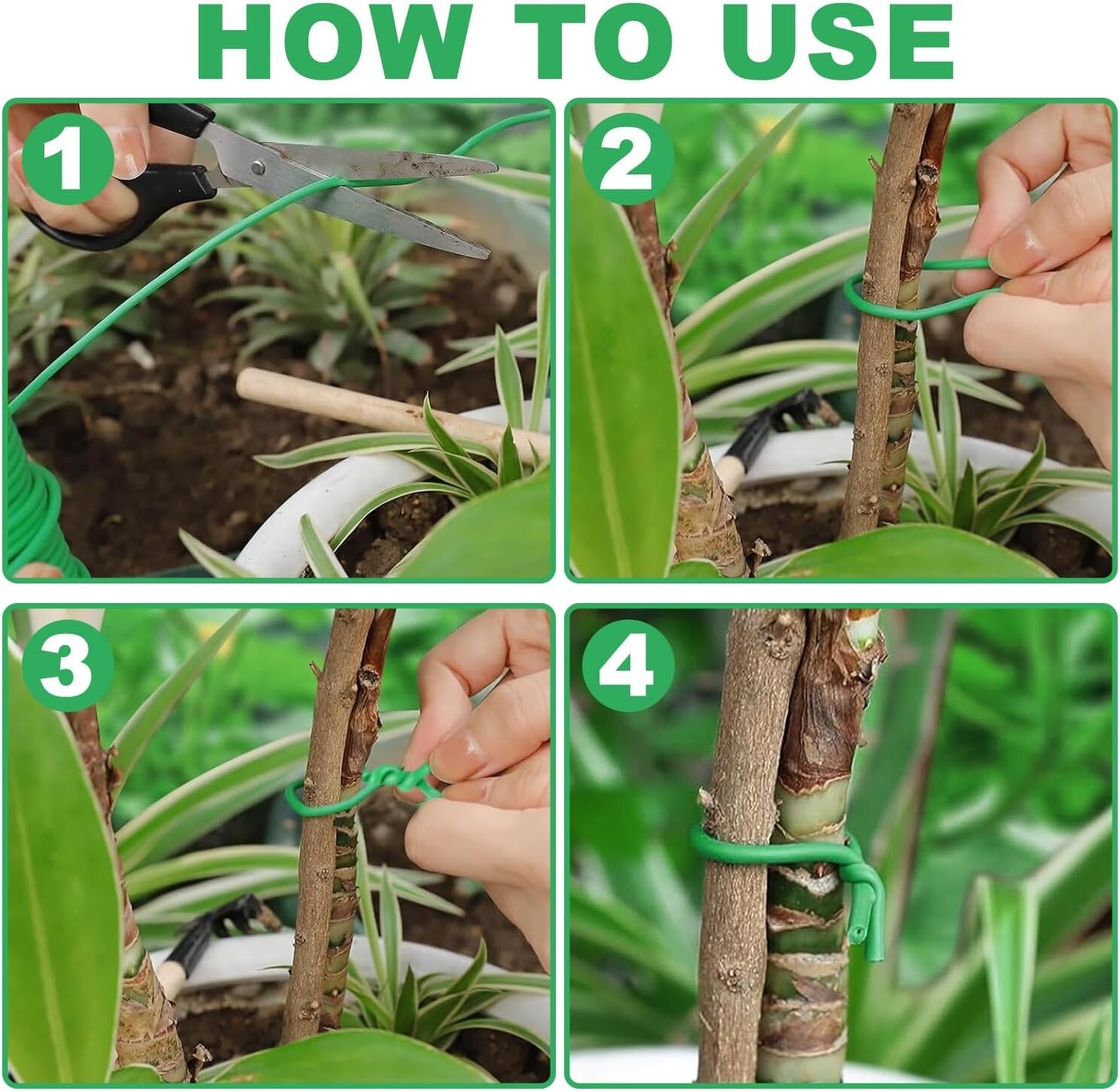 HOW TO USE

1

2

3

4