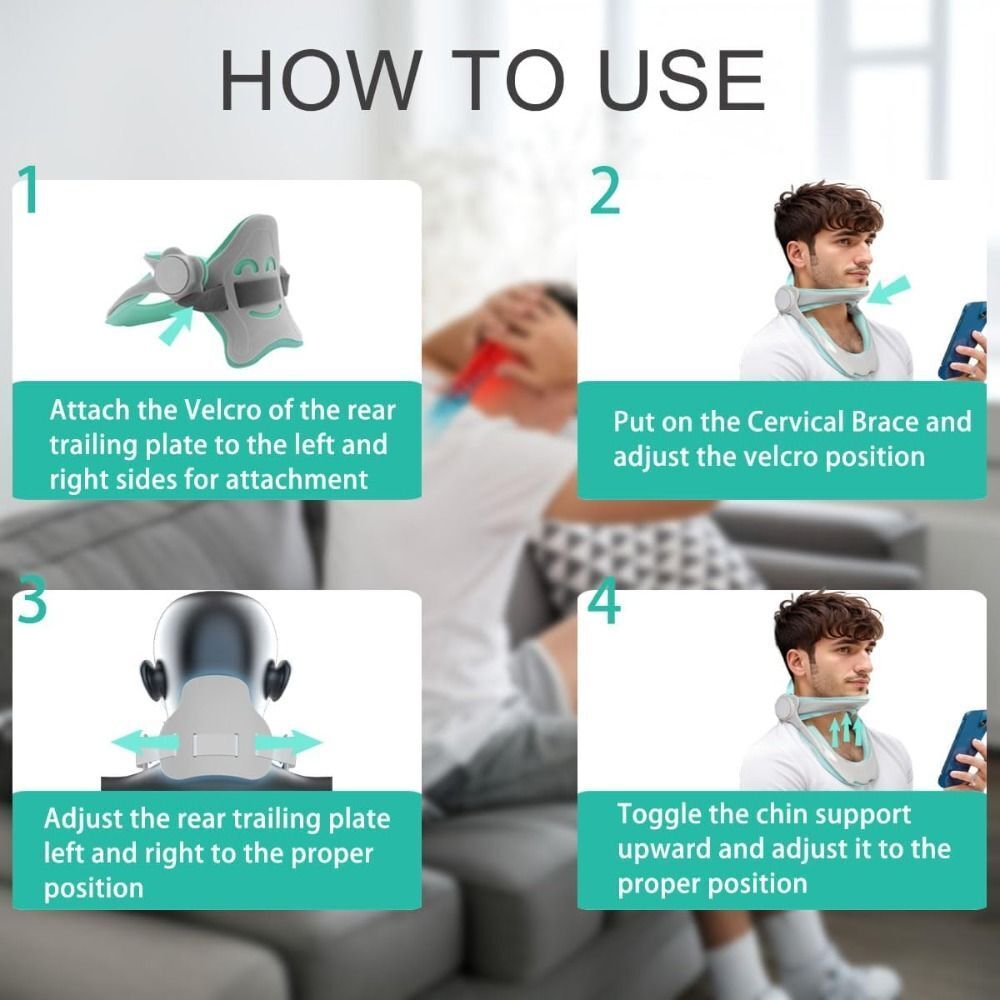 HOW TO USE

1

Attach the Velcro of the rear trailing plate to the left and right sides for attachment

2

Put on the Cervical Brace and adjust the velcro position

3

Adjust the rear trailing plate left and right to the proper position

4

Toggle the chin support upward and adjust it to the proper position