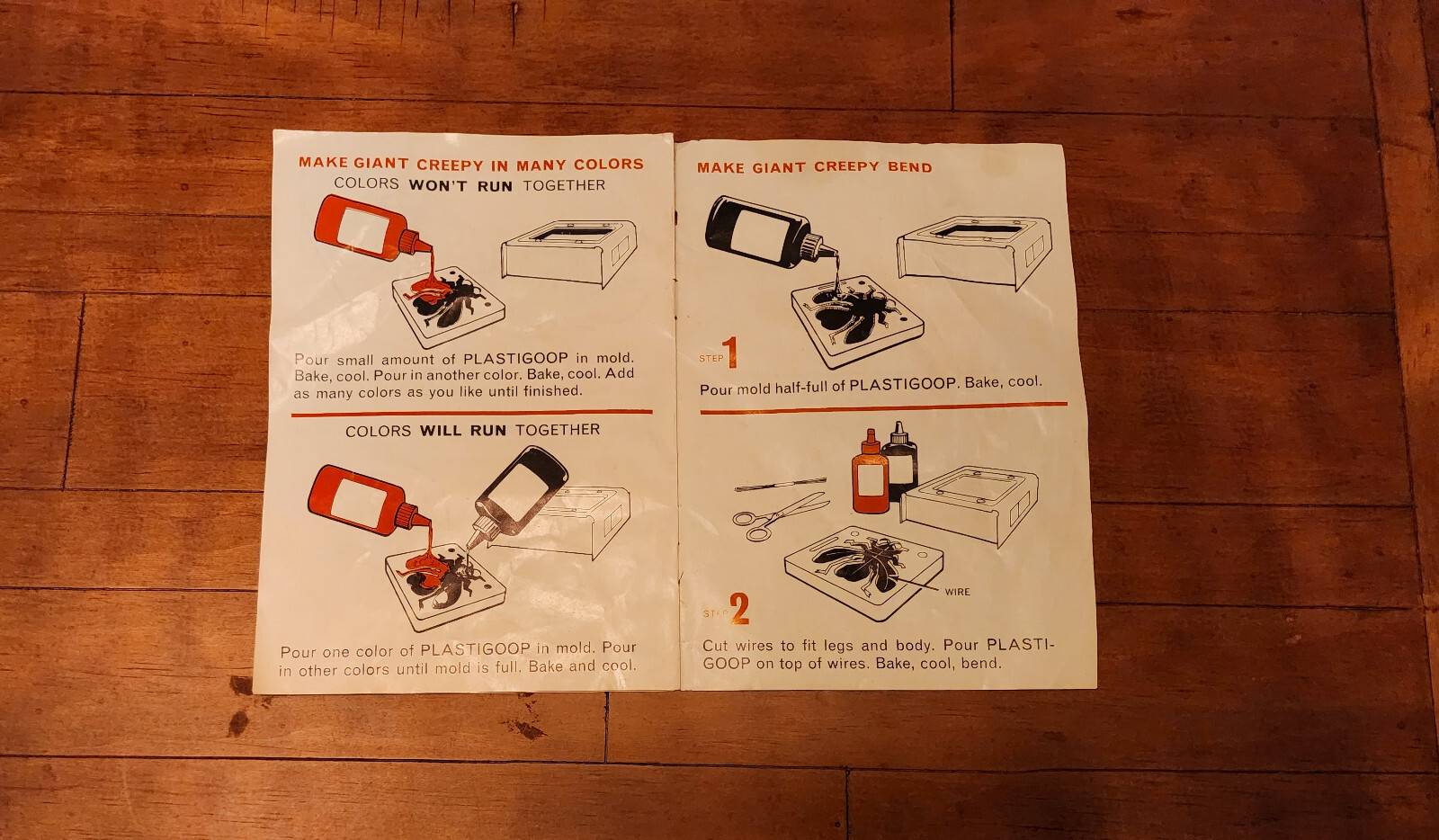 MAKE GIANT CREEPY IN MANY COLORS
COLORS WON'T RUN TOGETHER

Pour small amount of PLASTIGOOP in mold. Bake, cool. Pour in another color. Bake, cool. Add as many colors as you like until finished.

COLORS WILL RUN TOGETHER

Pour one color of PLASTIGOOP in mold. Pour in other colors until mold is full. Bake and cool.

MAKE GIANT CREEPY BEND

STEP 1

Pour mold half-full of PLASTIGOOP. Bake, cool.

WIRE

STEP 2

Cut wires to fit legs and body. Pour PLASTIGOOP on top of wires. Bake, cool, bend.