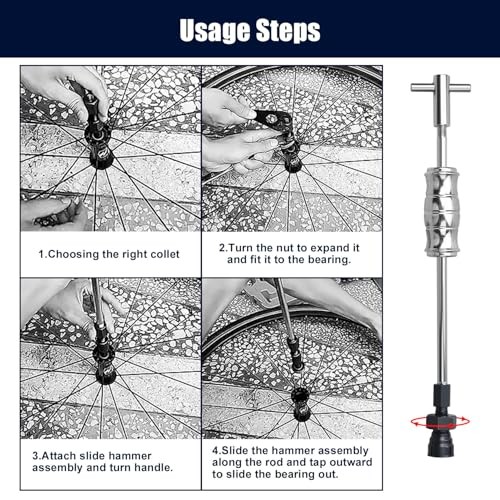 Usage Steps

1.Choosing the right collet

2.Turn the nut to expand it and fit it to the bearing.

3.Attach slide hammer assembly and turn handle.

4.Slide the hammer assembly along the rod and tap outward to slide the bearing out.