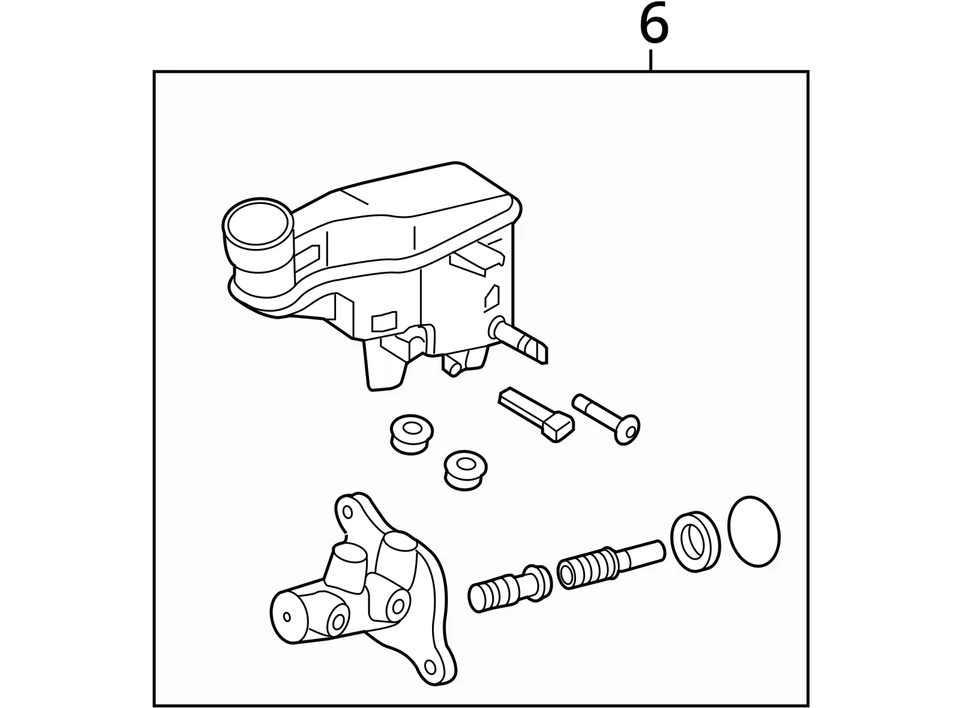 6