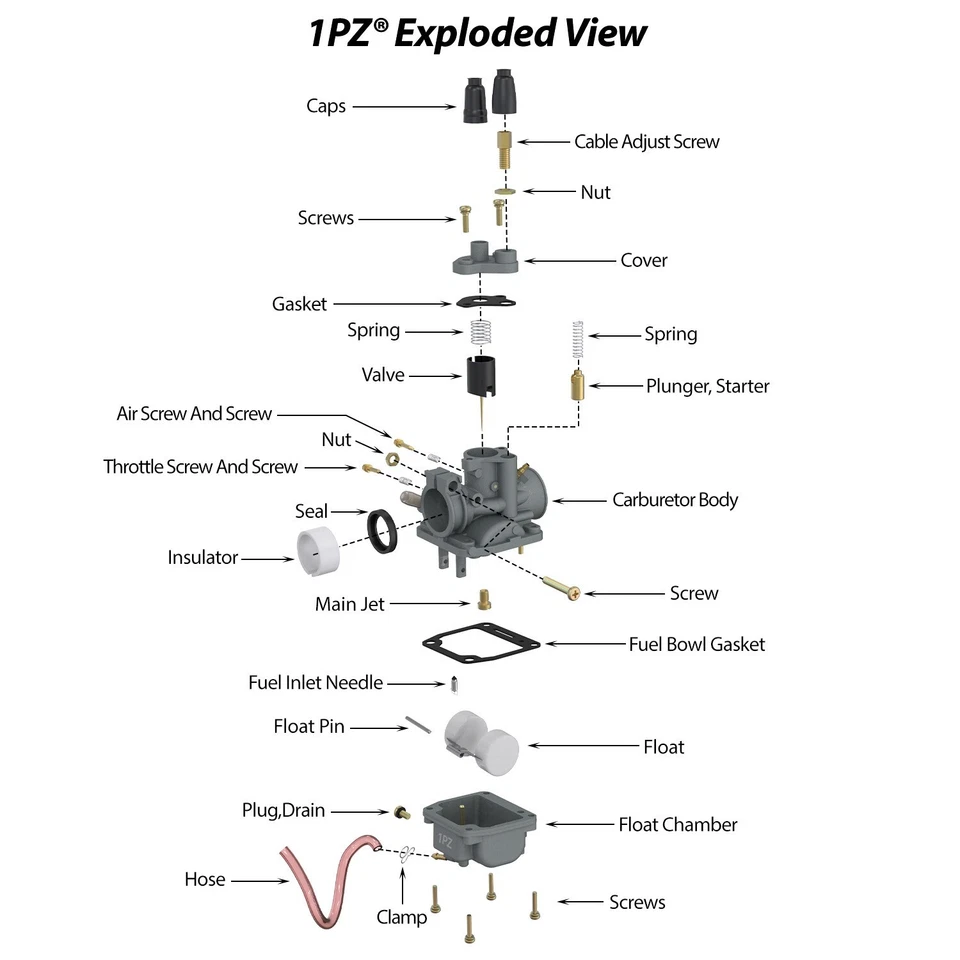 1PZ® Exploded View

Caps
Cable Adjust Screw
Nut
Screws
Cover
Gasket
Spring
Spring
Valve
Plunger, Starter
Air Screw And Screw
Nut
Throttle Screw And Screw
Carburetor Body
Seal
Insulator
Screw
Main Jet
Fuel Bowl Gasket
Fuel Inlet Needle
Float Pin
Float
Plug,Drain
Float Chamber
1PZ
Hose
Clamp
Screws