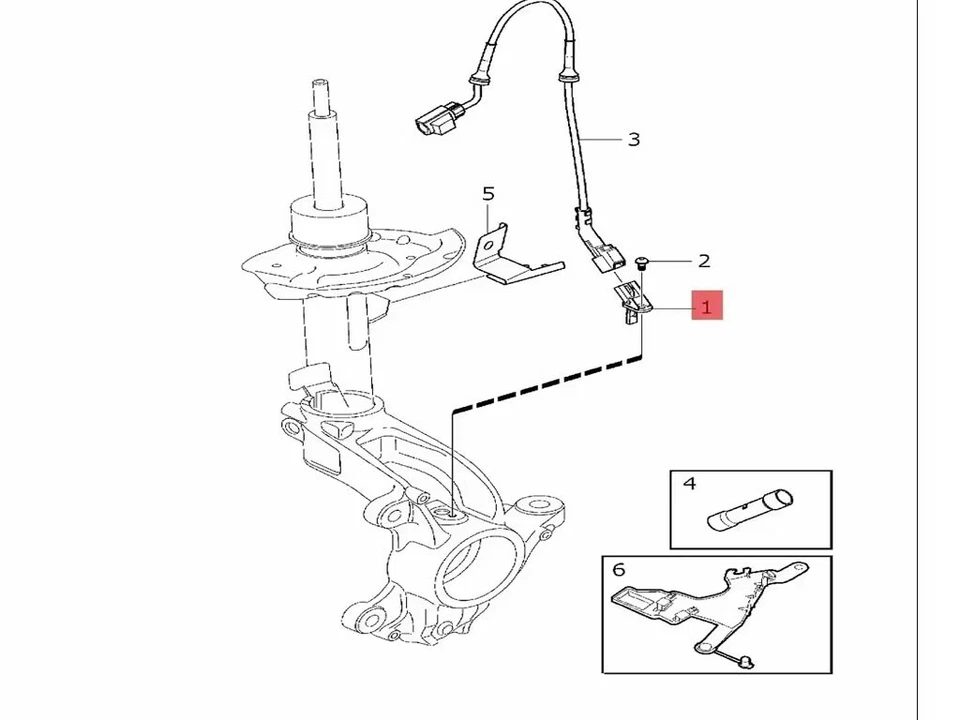 3
5
2
1
4
6