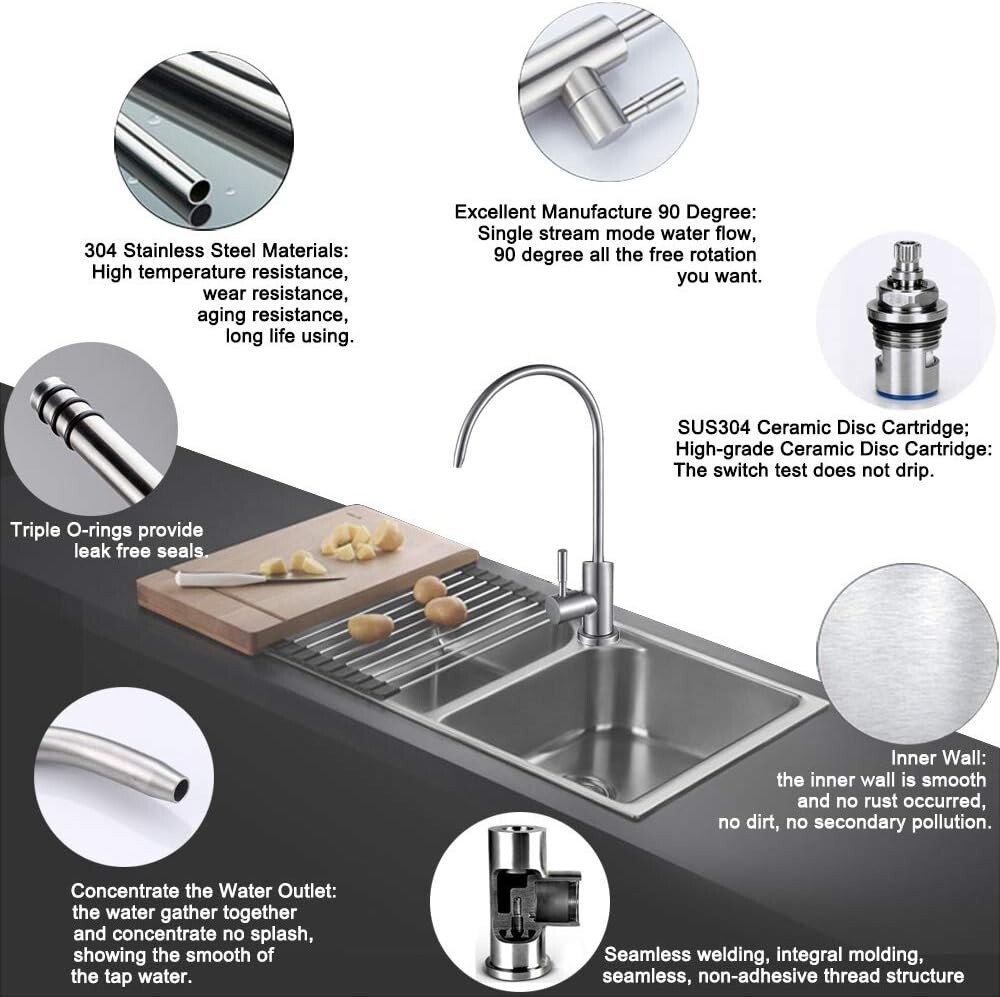 304 Stainless Steel Materials:
High temperature resistance, wear resistance, aging resistance, long life using.

Excellent Manufacture 90 Degree:
Single stream mode water flow, 90 degree all the free rotation you want.

SUS304 Ceramic Disc Cartridge;
High-grade Ceramic Disc Cartridge:
The switch test does not drip.

Triple O-rings provide leak free seals.

Inner Wall:
the inner wall is smooth and no rust occurred, no dirt, no secondary pollution.

Concentrate the Water Outlet:
the water gather together and concentrate no splash, showing the smooth of the tap water.

Seamless welding, integral molding, seamless, non-adhesive thread structure