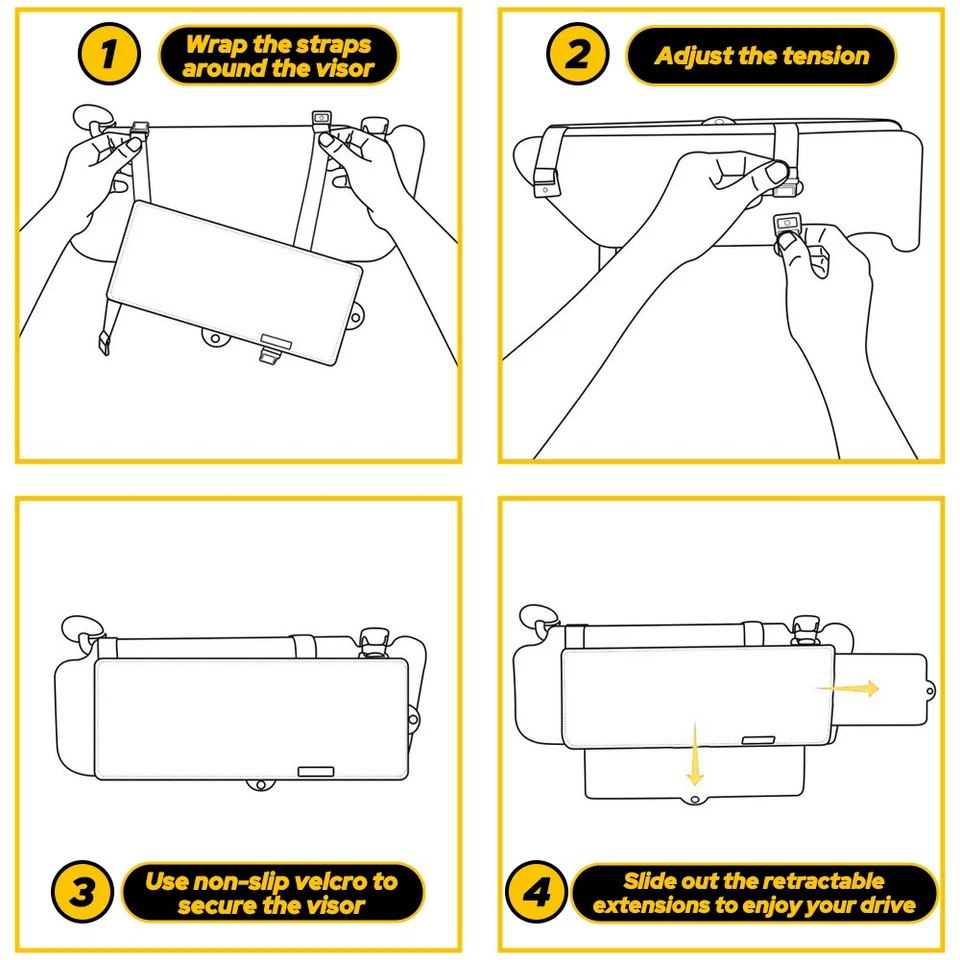 1 Wrap the straps around the visor

2 Adjust the tension

3 Use non-slip velcro to secure the visor

4 Slide out the retractable extensions to enjoy your drive