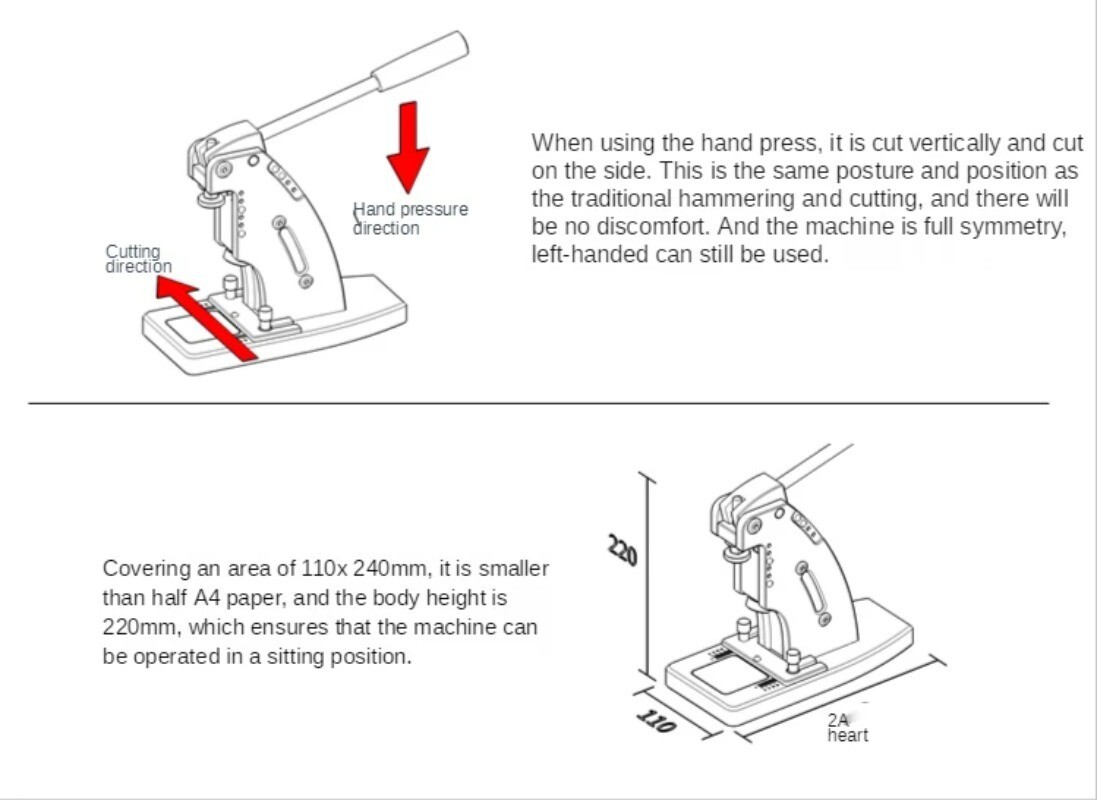 Hand pressure direction

Cutting direction

When using the hand press, it is cut vertically and cut on the side. This is the same posture and position as the traditional hammering and cutting, and there will be no discomfort. And the machine is full symmetry, left-handed can still be used.

Covering an area of 110x 240mm, it is smaller than half A4 paper, and the body height is 220mm, which ensures that the machine can be operated in a sitting position.

220

110

2A heart