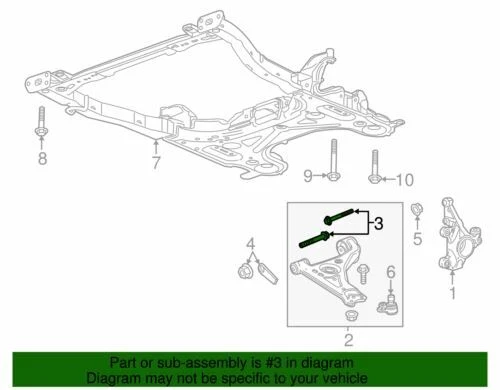 8
7
9
10
3
4
5
6
1
2
Part or sub-assembly is #3 in diagram
Diagram may not be specific to your vehicle