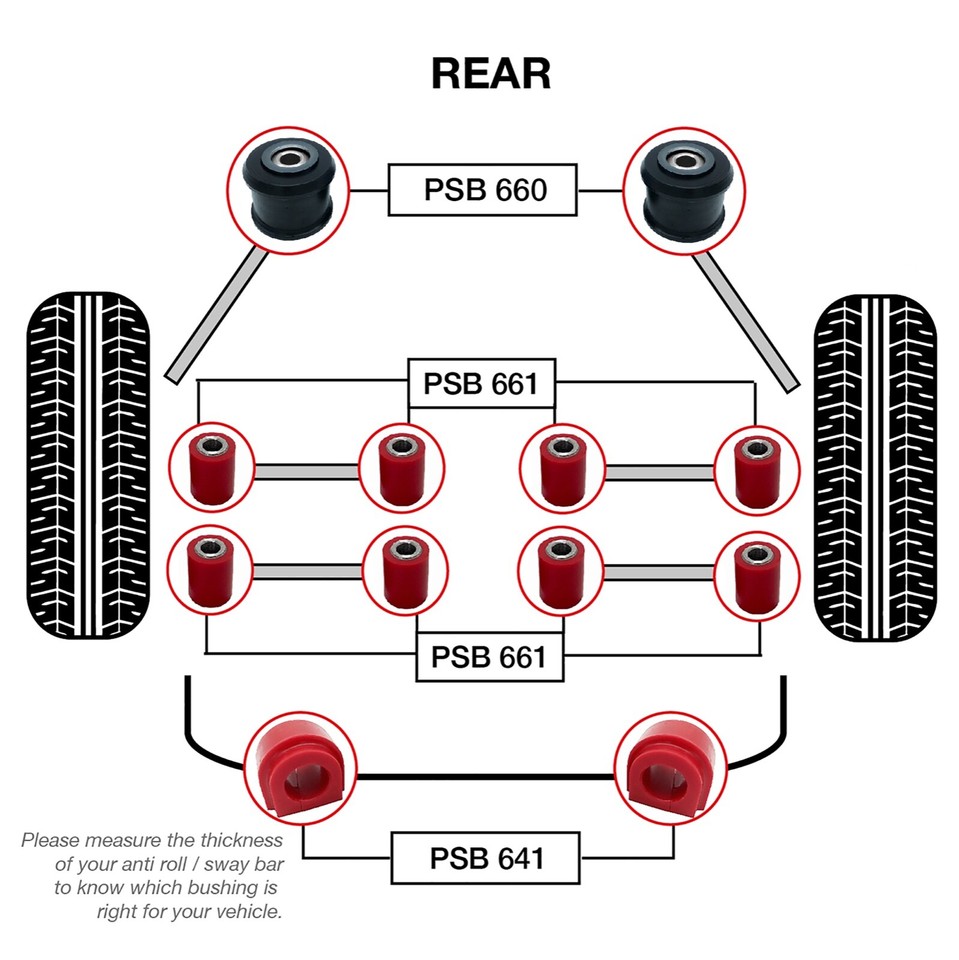 REAR

PSB 660

PSB 661

PSB 661

PSB 641

Please measure the thickness of your anti roll / sway bar to know which bushing is right for your vehicle.