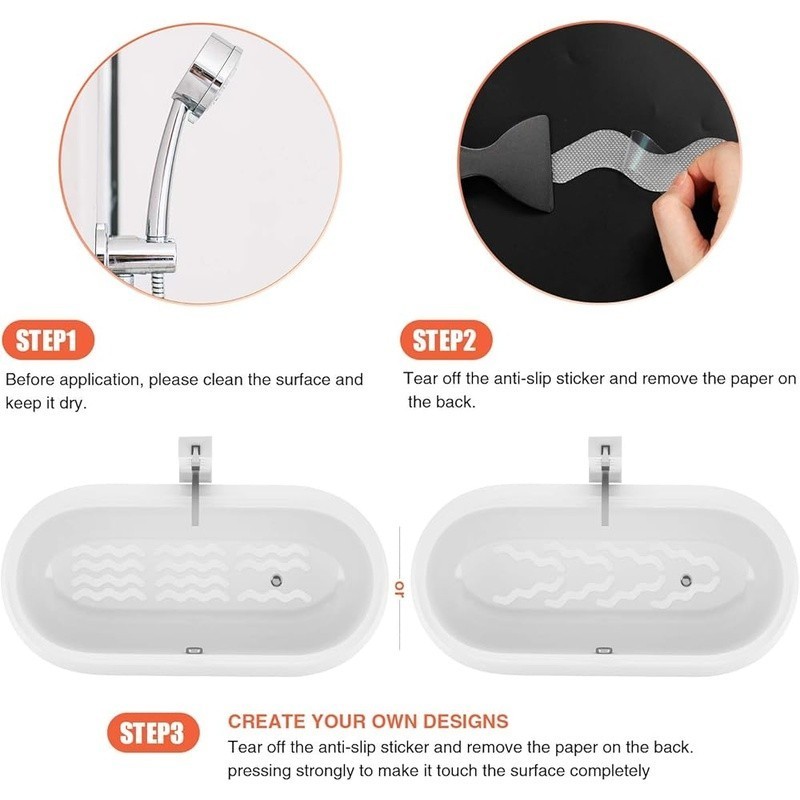 STEP1

Before application, please clean the surface and keep it dry.

STEP2

Tear off the anti-slip sticker and remove the paper on the back.

or

STEP3

CREATE YOUR OWN DESIGNS

Tear off the anti-slip sticker and remove the paper on the back. pressing strongly to make it touch the surface completely