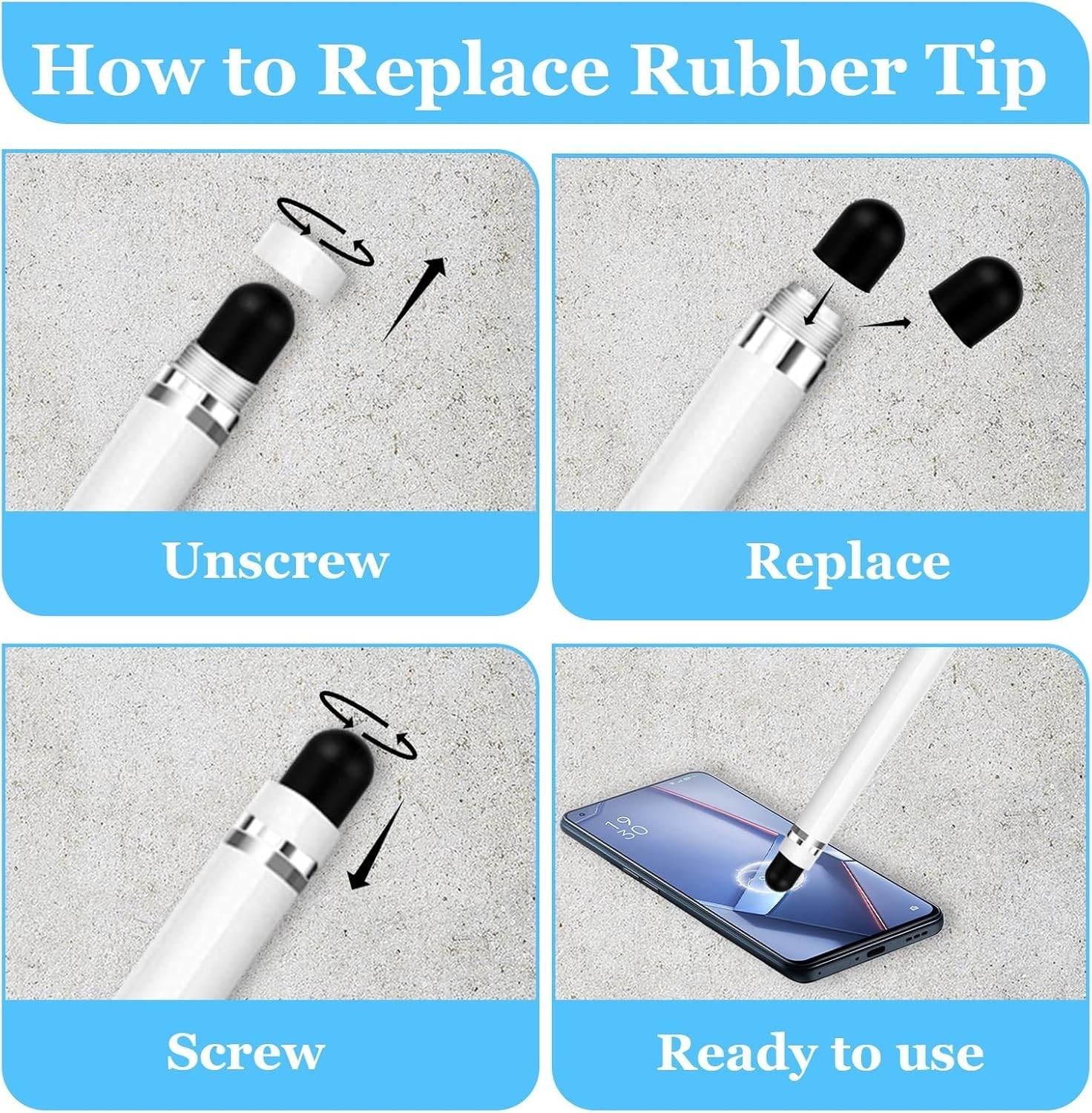 How to Replace Rubber Tip

Unscrew

Replace

Screw

Ready to use