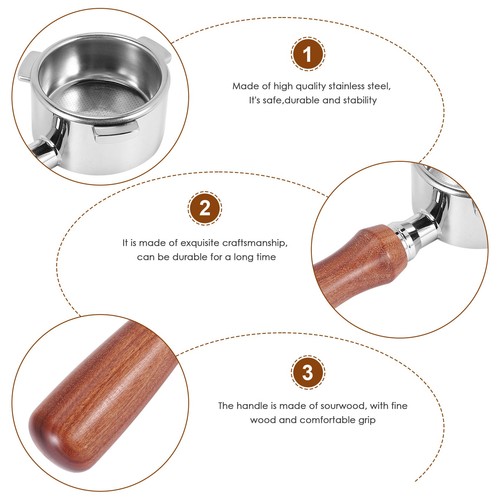 1

Made of high quality stainless steel, It's safe,durable and stability

2

It is made of exquisite craftsmanship, can be durable for a long time

3

The handle is made of sourwood, with fine wood and comfortable grip