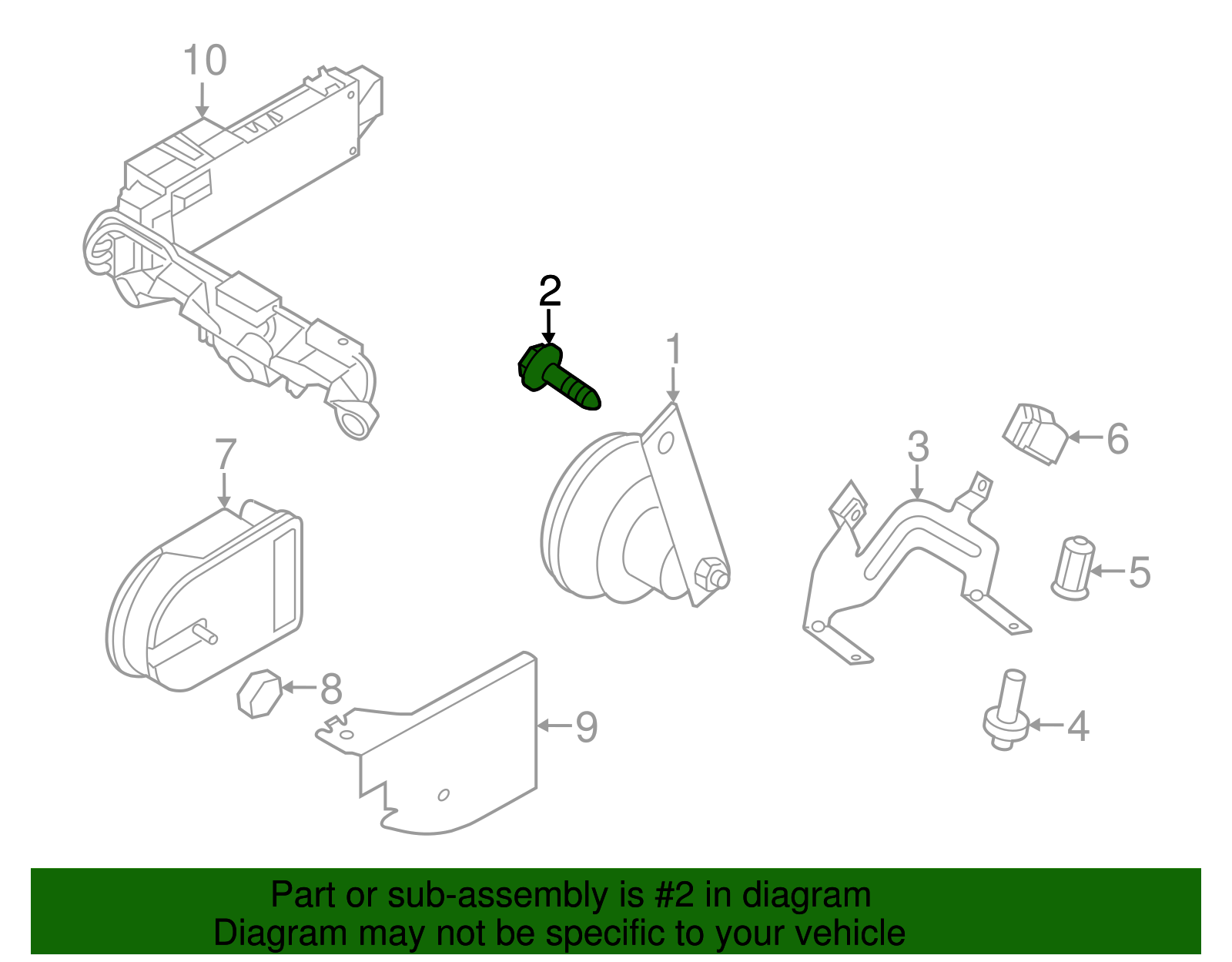 10
2
1
7
3
6
5
8
9
4

Part or sub-assembly is #2 in diagram
Diagram may not be specific to your vehicle