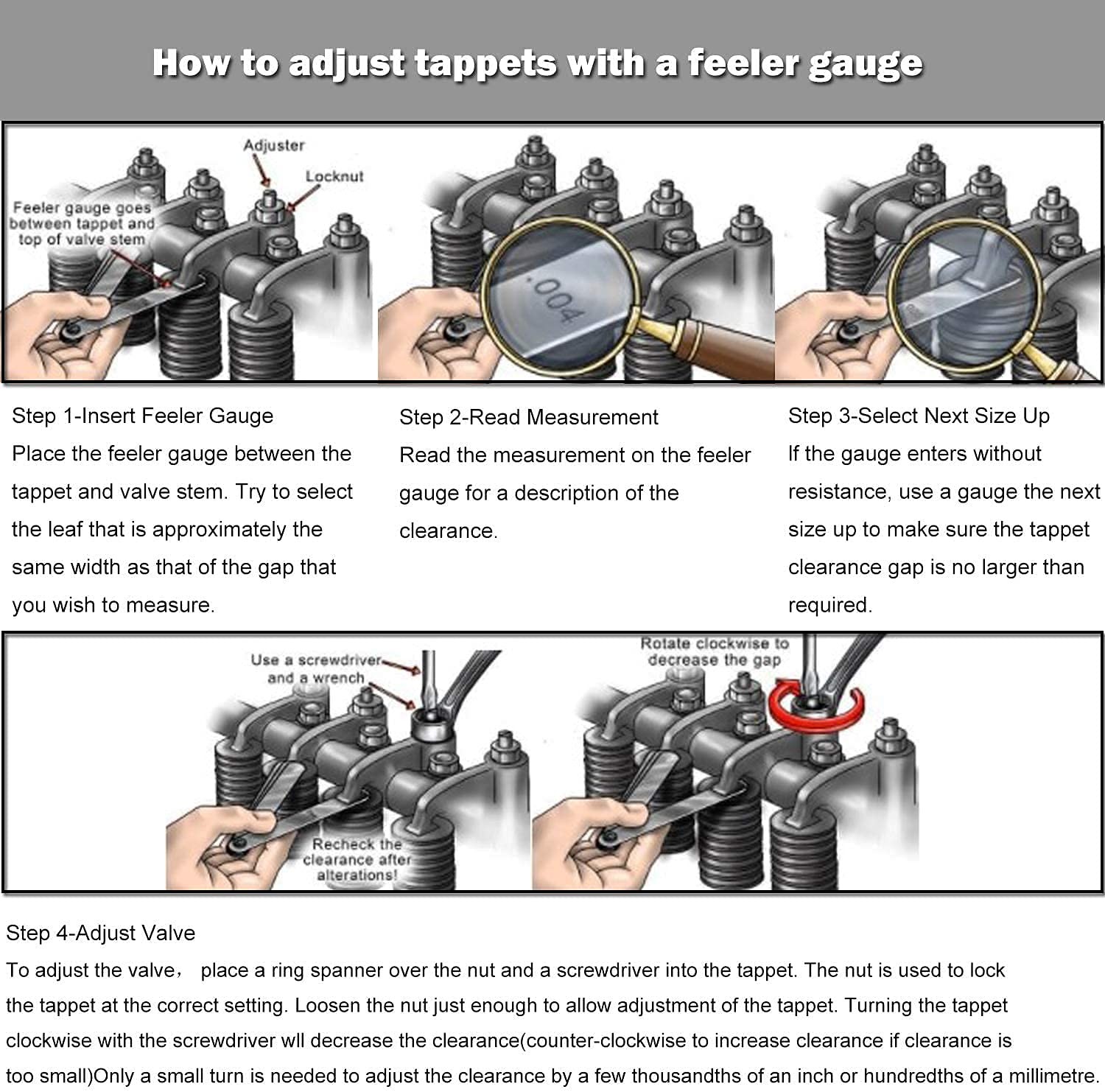 How to adjust tappets with a feeler gauge

Adjuster

Locknut

Feeler gauge goes between tappet and top of valve stem

.004

Step 1-Insert Feeler Gauge

Place the feeler gauge between the tappet and valve stem. Try to select the leaf that is approximately the same width as that of the gap that you wish to measure.

Step 2-Read Measurement

Read the measurement on the feeler gauge for a description of the clearance.

Step 3-Select Next Size Up

If the gauge enters without resistance, use a gauge the next size up to make sure the tappet clearance gap is no larger than required.

Use a screwdriver and a wrench

Recheck the clearance after alterations!

Rotate clockwise to decrease the gap

Step 4-Adjust Valve

To adjust the valve， place a ring spanner over the nut and a screwdriver into the tappet. The nut is used to lock the tappet at the correct setting. Loosen the nut just enough to allow adjustment of the tappet. Turning the tappet clockwise with the screwdriver wll decrease the clearance(counter-clockwise to increase clearance if clearance is too small)Only a small turn is needed to adjust the clearance by a few thousandths of an inch or hundredths of a millimetre.