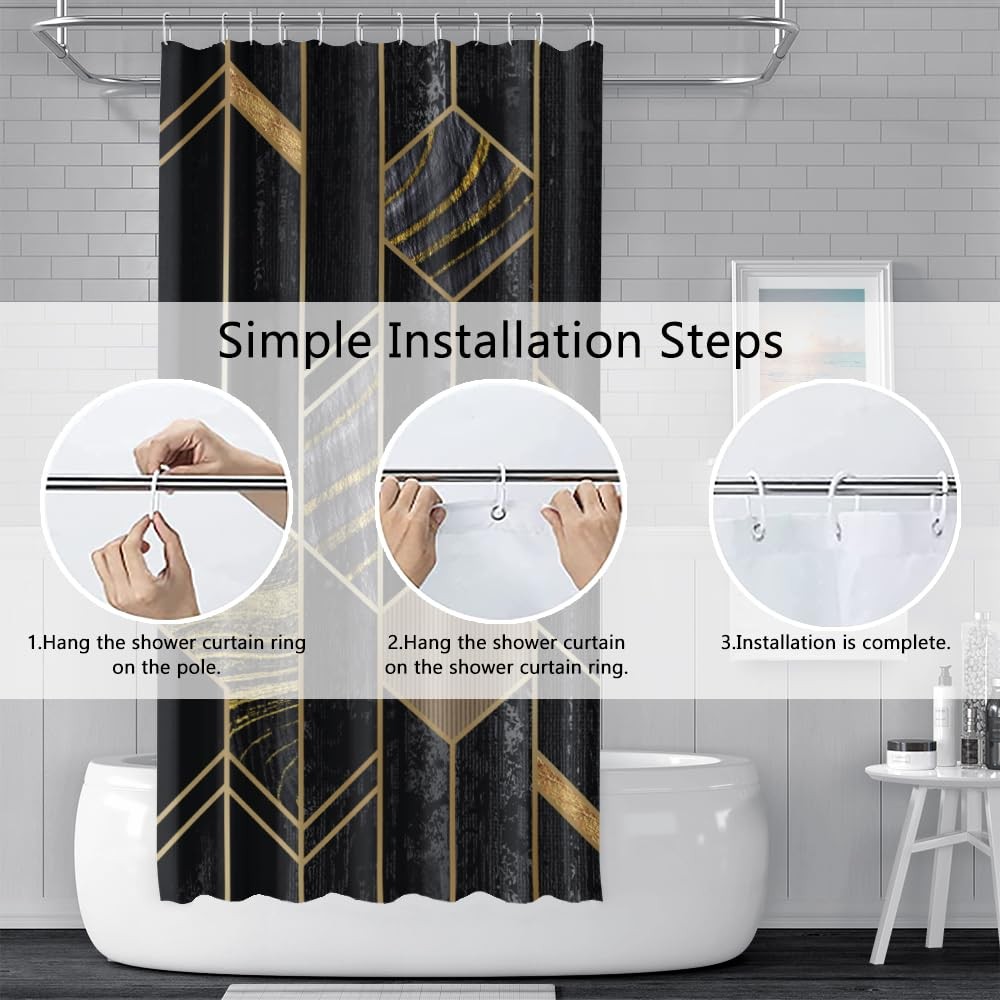 Simple Installation Steps

1.Hang the shower curtain ring on the pole.

2.Hang the shower curtain on the shower curtain ring.

3.Installation is complete.