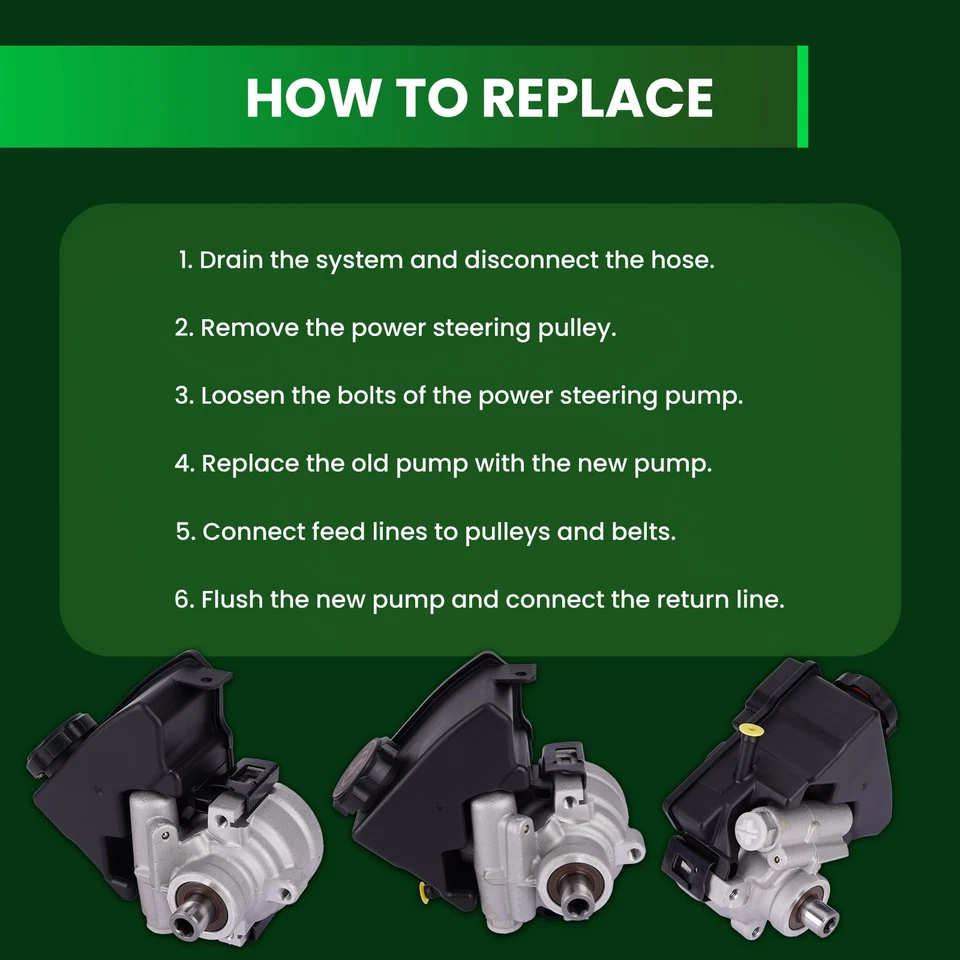 HOW TO REPLACE

1. Drain the system and disconnect the hose.

2. Remove the power steering pulley.

3. Loosen the bolts of the power steering pump.

4. Replace the old pump with the new pump.

5. Connect feed lines to pulleys and belts.

6. Flush the new pump and connect the return line.