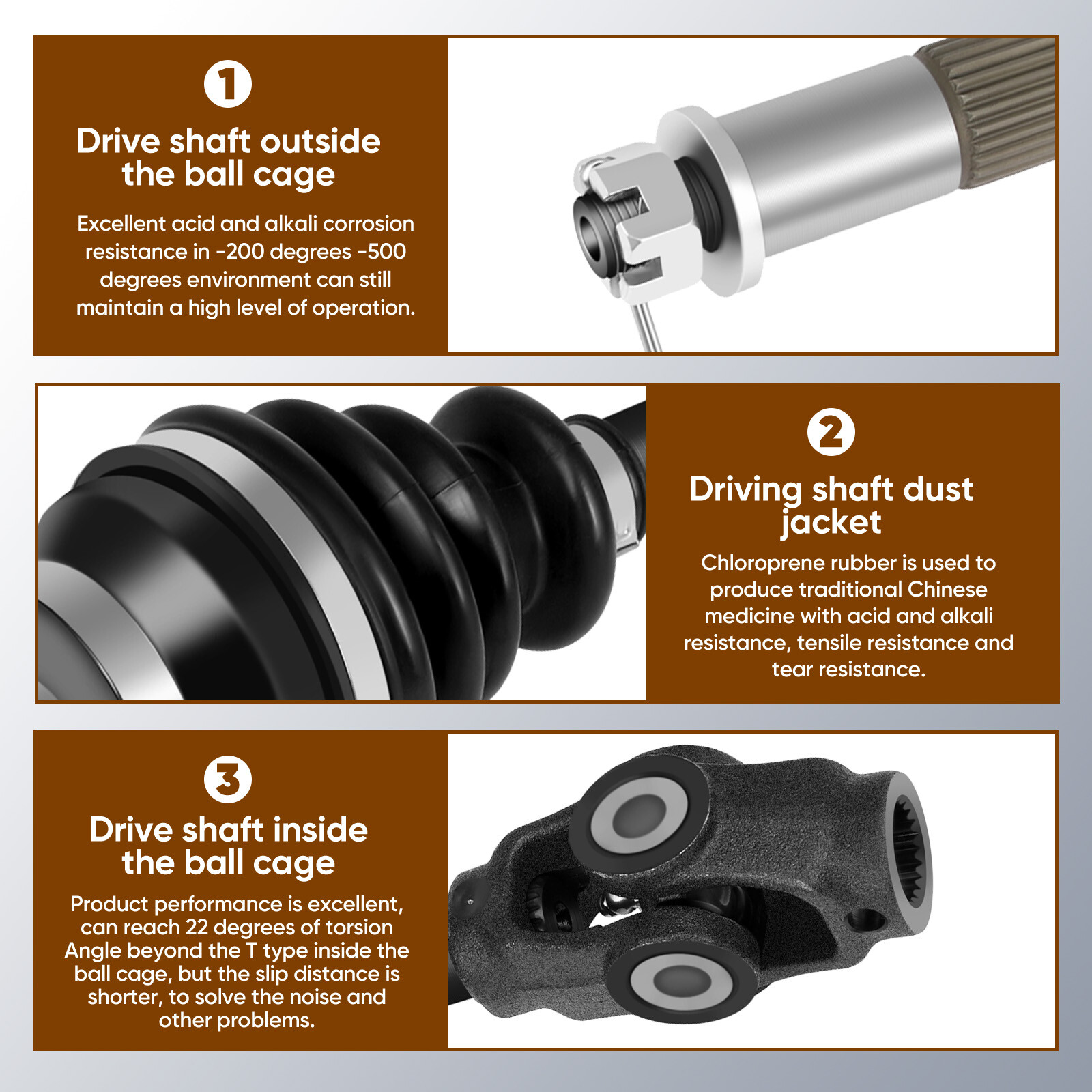 1

Drive shaft outside the ball cage

Excellent acid and alkali corrosion resistance in -200 degrees -500 degrees environment can still maintain a high level of operation.

2

Driving shaft dust jacket

Chloroprene rubber is used to produce traditional Chinese medicine with acid and alkali resistance, tensile resistance and tear resistance.

3

Drive shaft inside the ball cage

Product performance is excellent, can reach 22 degrees of torsion Angle beyond the T type inside the ball cage, but the slip distance is shorter, to solve the noise and other problems.