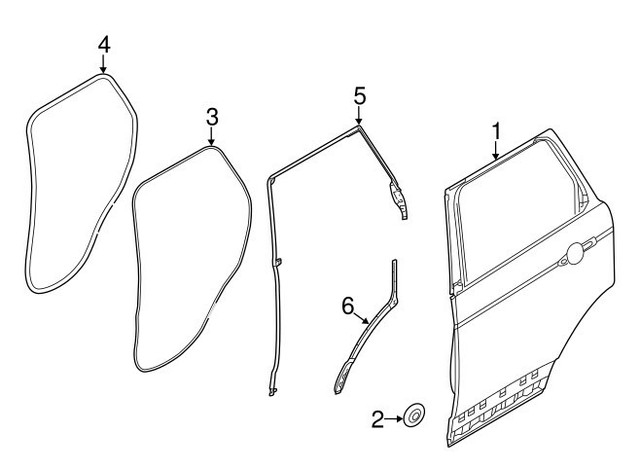 4
3
5
1
6
2