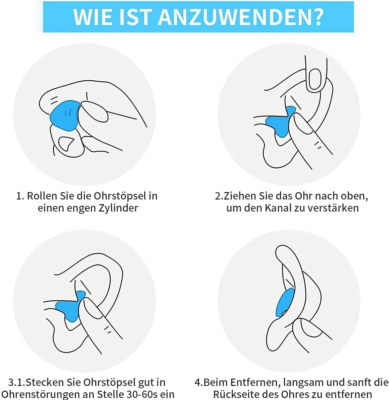 WIE IST ANZUWENDEN?

1. Rollen Sie die Ohrstöpsel in einen engen Zylinder

2.Ziehen Sie das Ohr nach oben, um den Kanal zu verstärken

3.1.Stecken Sie Ohrstöpsel gut in Ohrenstörungen an Stelle 30-60s ein

4.Beim Entfernen, langsam und sanft die Rückseite des Ohres zu entfernen