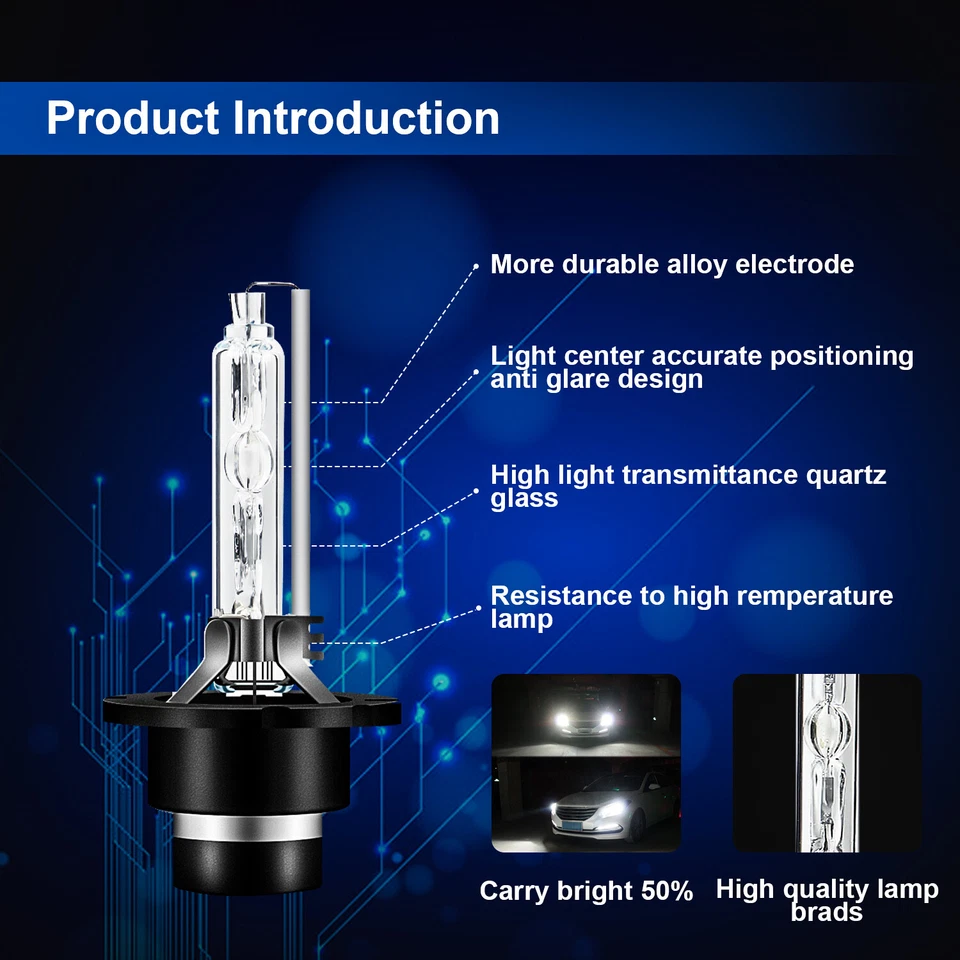 Product Introduction

More durable alloy electrode

Light center accurate positioning anti glare design

High light transmittance quartz glass

Resistance to high remperature lamp

Carry bright 50%

High quality lamp brads